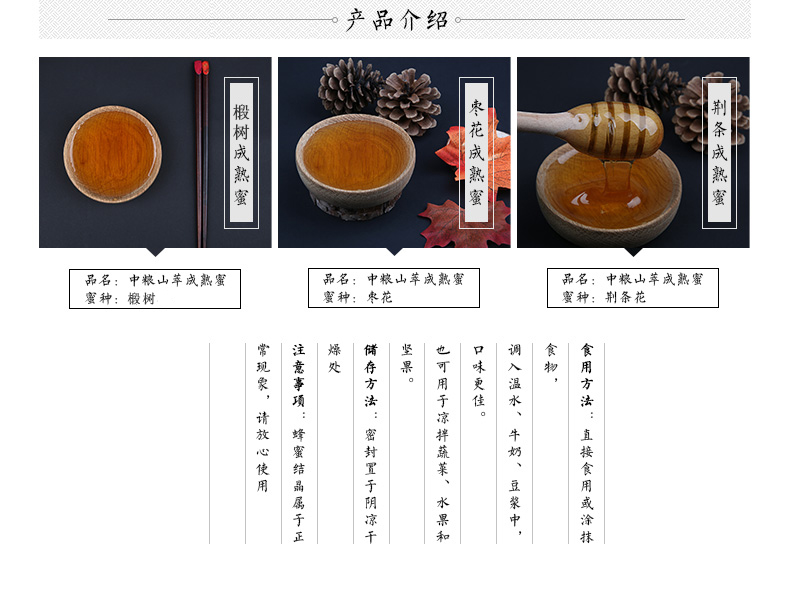 产品介绍

椴树成熟蜜

枣花成熟蜜

荆条成熟蜜

品名：中粮山萃成熟蜜
蜜种：椴树

品名：中粮山萃成熟蜜
蜜种：枣花

品名：中粮山萃成熟蜜
蜜种：荆条花

食用方法：直接食用或涂抹食物，调入温水、牛奶、豆浆中，口味更佳。也可用于凉拌蔬菜、水果和坚果。

储存方法：密封置于阴凉干燥处

注意事项：蜂蜜结晶属于正常现象，请放心使用