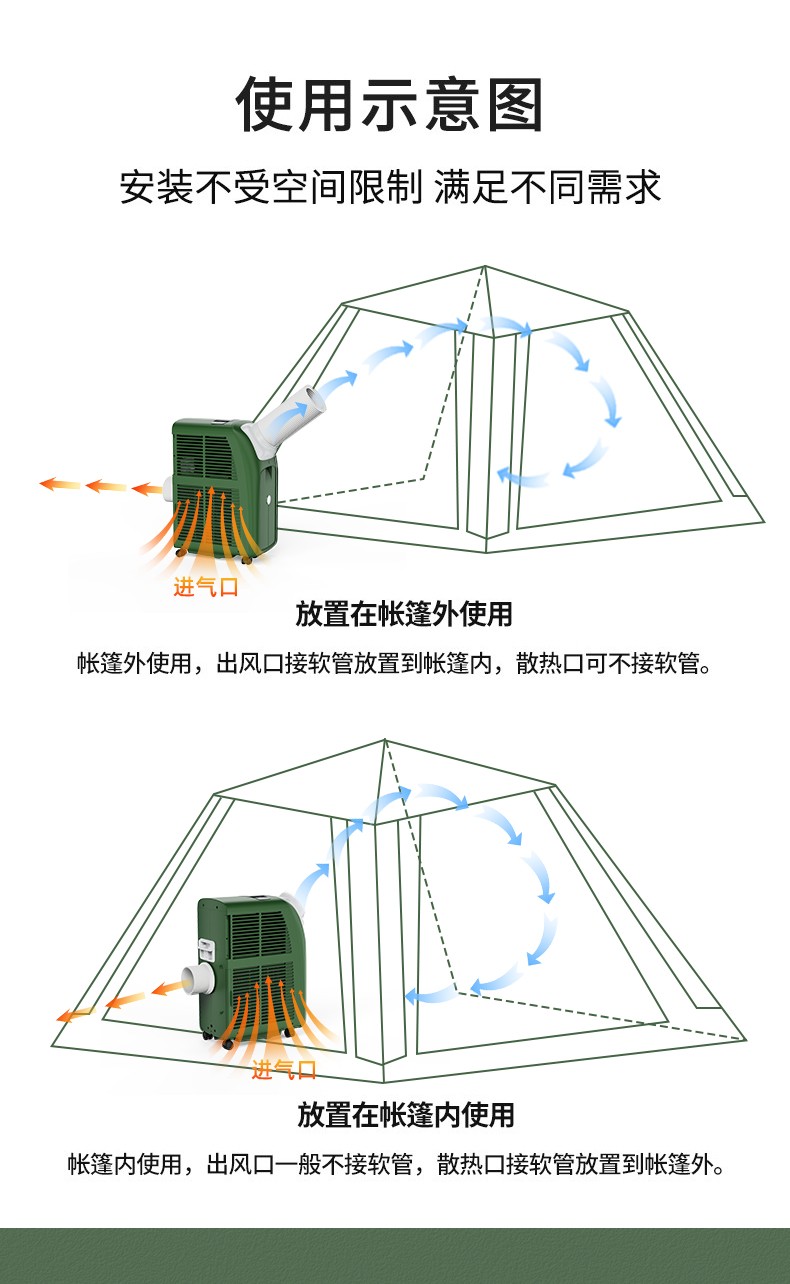 使用示意图

安装不受空间限制 满足不同需求

进气口

放置在帐篷外使用

帐篷外使用，出风口接软管放置到帐篷内，散热口可不接软管。

进气口

放置在帐篷内使用

帐篷内使用，出风口一般不接软管，散热口接软管放置到帐篷外。