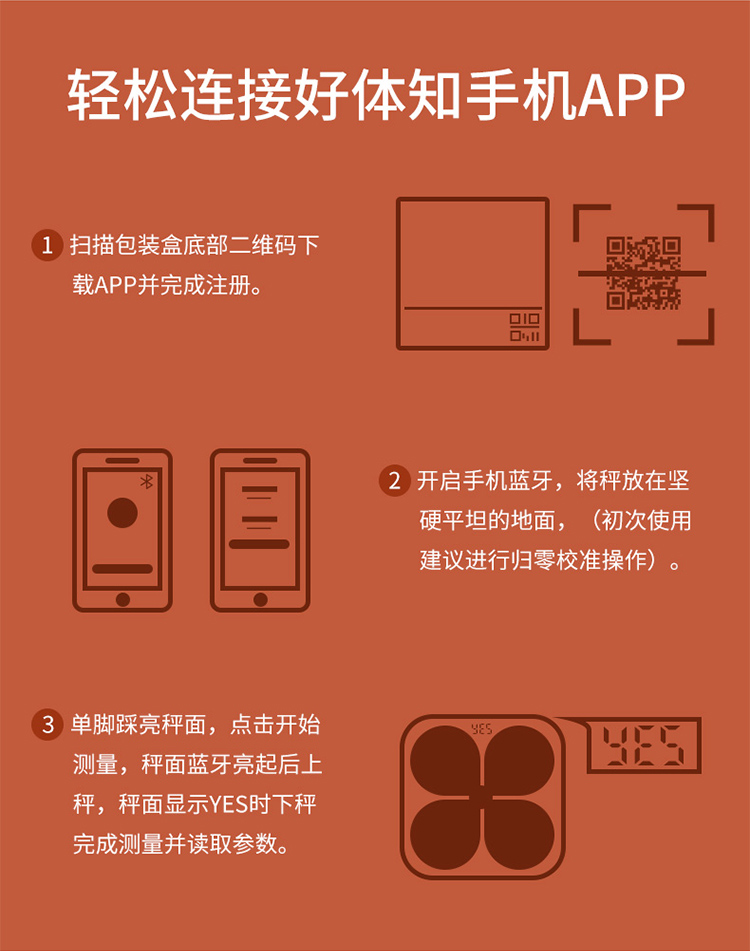 轻松连接好体知手机APP

1 扫描包装盒底部二维码下载APP并完成注册。

2 开启手机蓝牙，将秤放在坚硬平坦的地面，（初次使用建议进行归零校准操作）。

3 单脚踩亮秤面，点击开始测量，秤面蓝牙亮起后上秤，秤面显示YES时下秤完成测量并读取参数。

YES

YES