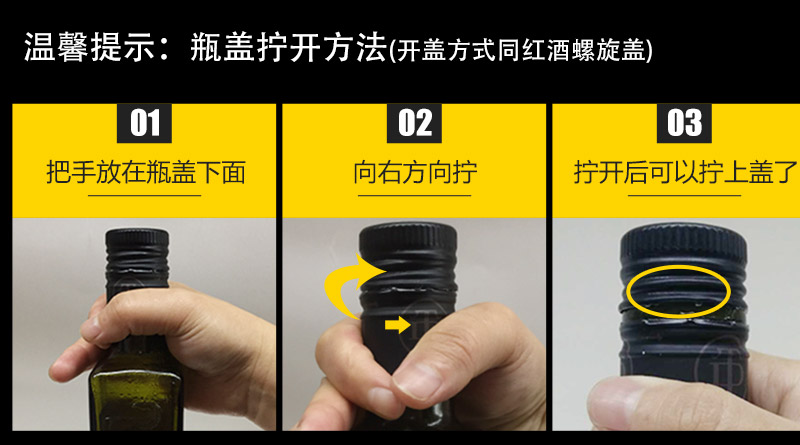 温馨提示：瓶盖拧开方法(开盖方式同红酒螺旋盖)

01

把手放在瓶盖下面

02

向右方向拧

03

拧开后可以拧上盖了