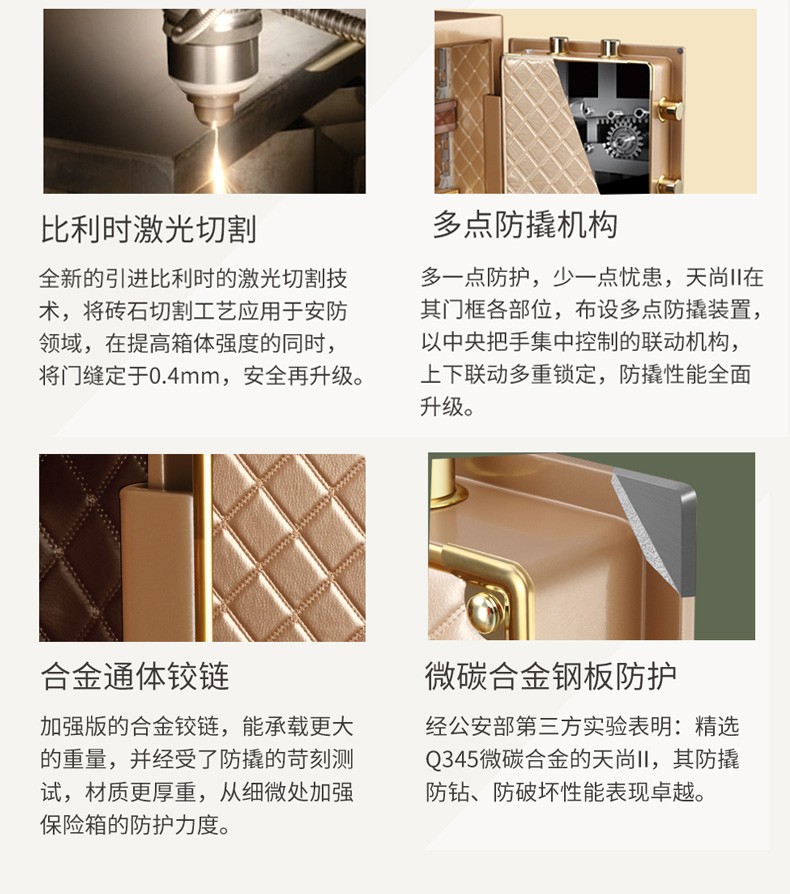 比利时激光切割

全新的引进比利时的激光切割技术，将砖石切割工艺应用于安防领域，在提高箱体强度的同时，将门缝定于0.4mm，安全再升级。

多点防撬机构

多一点防护，少一点忧患，天尚II在其门框各部位，布设多点防撬装置，以中央把手集中控制的联动机构，上下联动多重锁定，防撬性能全面升级。

合金通体铰链

加强版的合金铰链，能承载更大的重量，并经受了防撬的苛刻测试，材质更厚重，从细微处加强保险箱的防护力度。

微碳合金钢板防护

经公安部第三方实验表明：精选Q345微碳合金的天尚II，其防撬防钻、防破坏性能表现卓越。