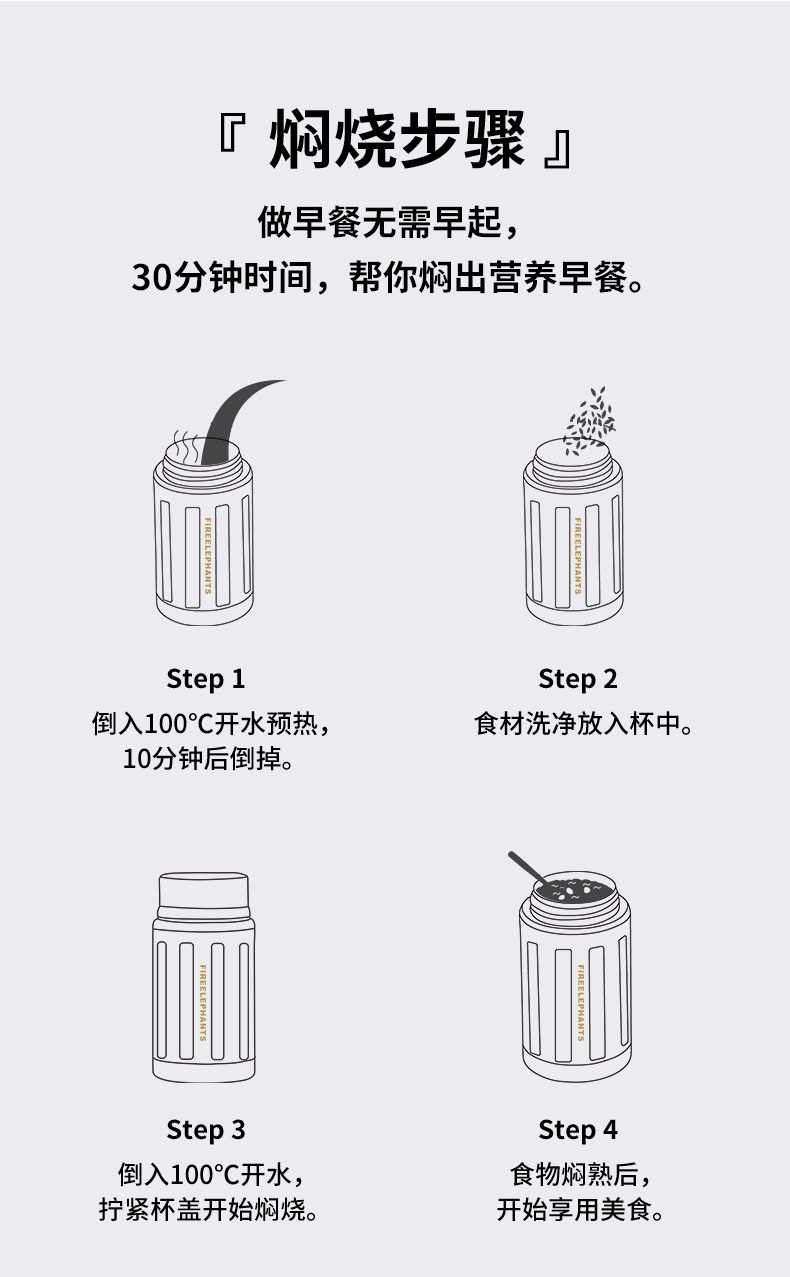 『 焖烧步骤 』

做早餐无需早起，
30分钟时间，帮你焖出营养早餐。

FIREELEPHANTS

Step 1
倒入100°C开水预热，
10分钟后倒掉。

FIREELEPHANTS

Step 2
食材洗净放入杯中。

FIREELEPHANTS

Step 3
倒入100°C开水，
拧紧杯盖开始焖烧。

FIREELEPHANTS

Step 4
食物焖熟后，
开始享用美食。