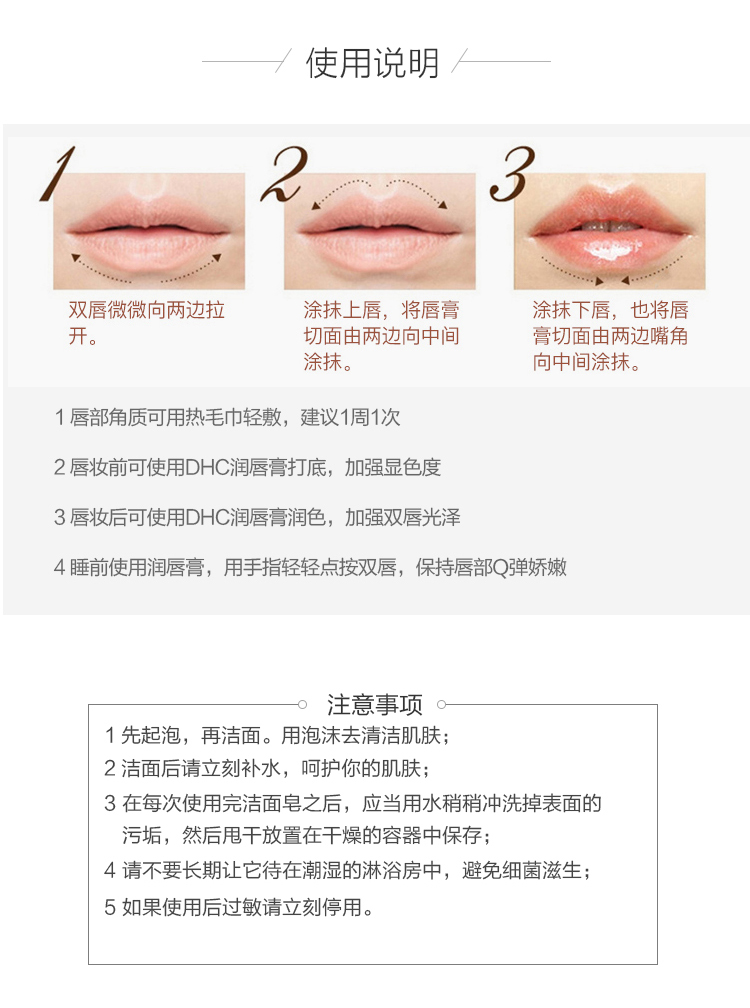 使用说明

1
双唇微微向两边拉开。

2
涂抹上唇，将唇膏切面由两边向中间涂抹。

3
涂抹下唇，也将唇膏切面由两边嘴角向中间涂抹。

1 唇部角质可用热毛巾轻敷，建议1周1次

2 唇妆前可使用DHC润唇膏打底，加强显色度

3 唇妆后可使用DHC润唇膏润色，加强双唇光泽

4 睡前使用润唇膏，用手指轻轻点按双唇，保持唇部Q弹娇嫩

注意事项

1 先起泡，再洁面。用泡沫去清洁肌肤；
2 洁面后请立刻补水，呵护你的肌肤；
3 在每次使用完洁面皂之后，应当用水稍稍冲洗掉表面的污垢，然后甩干放置在干燥的容器中保存；
4 请不要长期让它待在潮湿的淋浴房中，避免细菌滋生；
5 如果使用后过敏请立刻停用。