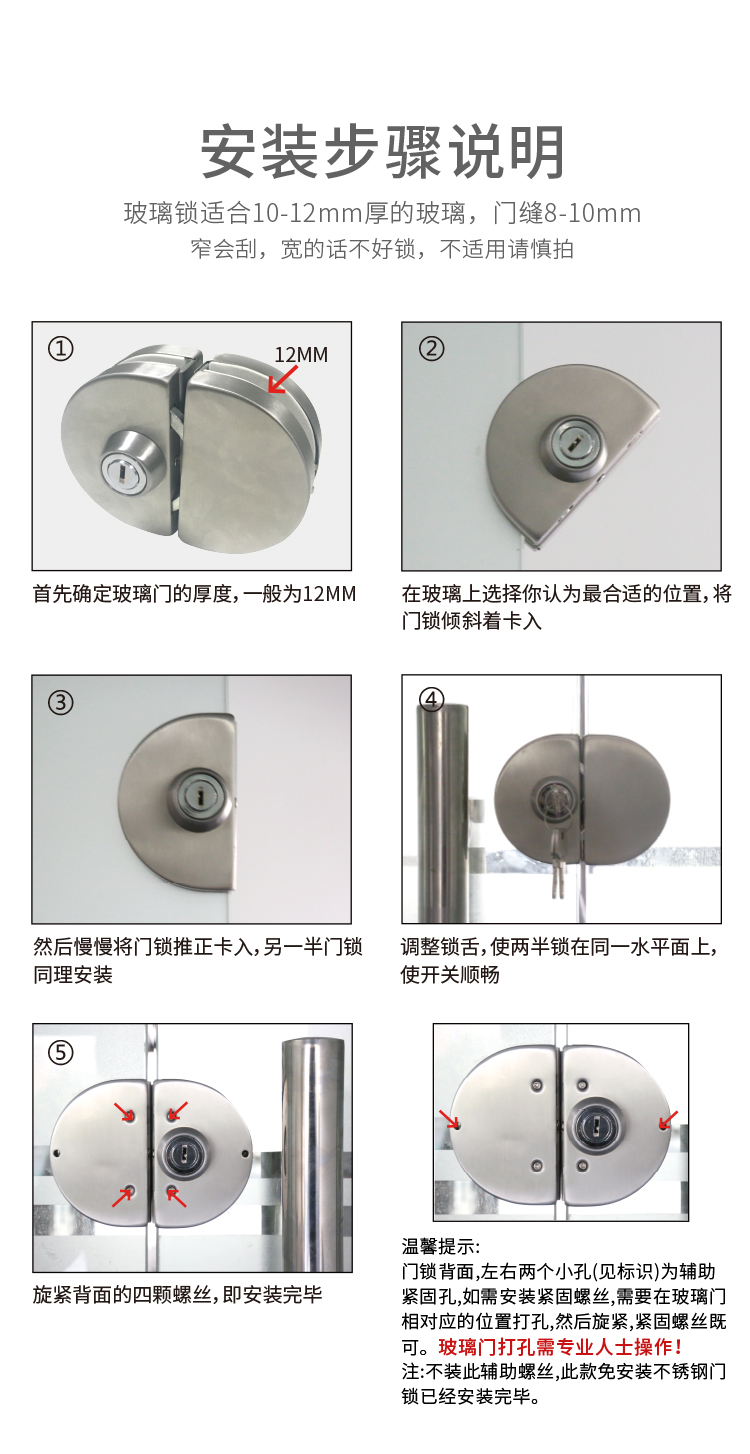 安装步骤说明

玻璃锁适合10-12mm厚的玻璃，门缝8-10mm
窄会刮，宽的话不好锁，不适用请慎拍

①
12MM

首先确定玻璃门的厚度，一般为12MM

②

在玻璃上选择你认为最合适的位置，将门锁倾斜着卡入

③

然后慢慢将门锁推正卡入，另一半门锁同理安装

④

调整锁舌，使两半锁在同一水平面上，使开关顺畅

⑤

旋紧背面的四颗螺丝，即安装完毕

温馨提示：
门锁背面，左右两个小孔(见标识)为辅助紧固孔,如需安装紧固螺丝,需要在玻璃门相对应的位置打孔,然后旋紧,紧固螺丝既可。玻璃门打孔需专业人士操作！
注:不装此辅助螺丝,此款免安装不锈钢门锁已经安装完毕。