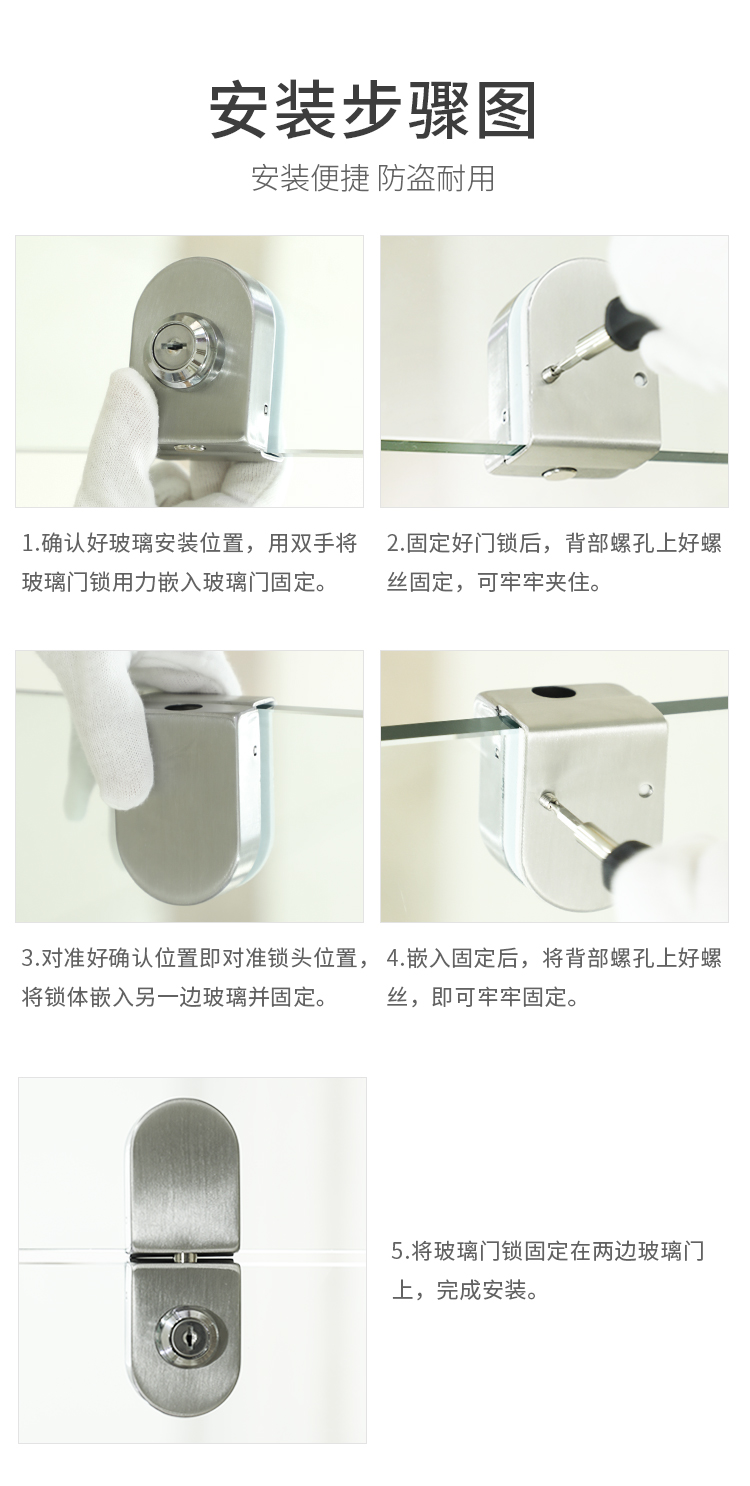 安装步骤图

安装便捷 防盗耐用

1.确认好玻璃安装位置，用双手将玻璃门锁用力嵌入玻璃门固定。

2.固定好门锁后，背部螺孔上好螺丝固定，可牢牢夹住。

3.对准好确认位置即对准锁头位置，将锁体嵌入另一边玻璃并固定。

4.嵌入固定后，将背部螺孔上好螺丝，即可牢牢固定。

5.将玻璃门锁固定在两边玻璃门上，完成安装。