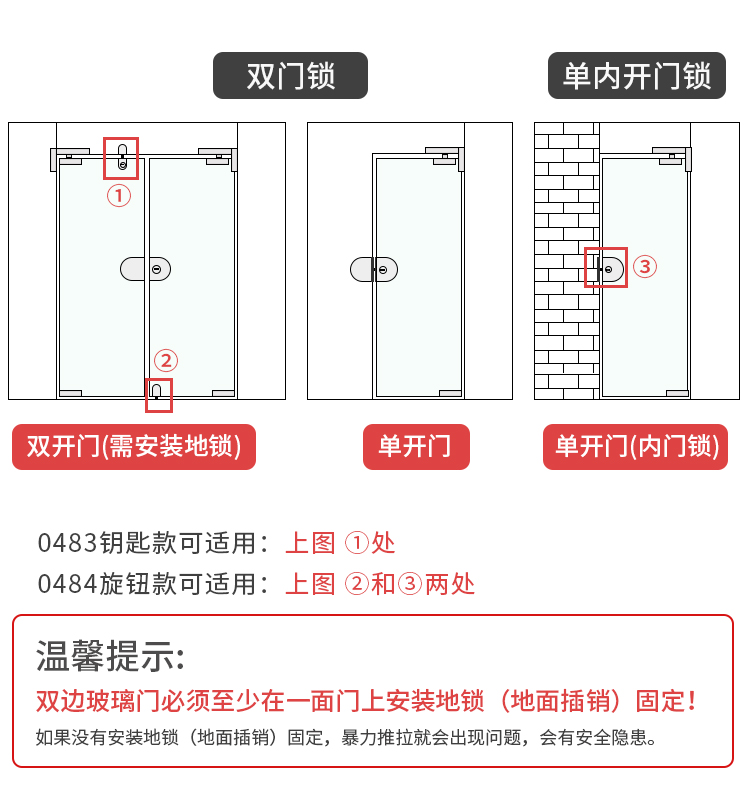 双门锁

单内开门锁

①

②

③

双开门(需安装地锁)

单开门

单开门(内门锁)

0483钥匙款可适用：上图 ①处

0484旋钮款可适用：上图 ②和③两处

温馨提示:

双边玻璃门必须至少在一面门上安装地锁（地面插销）固定！

如果没有安装地锁（地面插销）固定，暴力推拉就会出现问题，会有安全隐患。