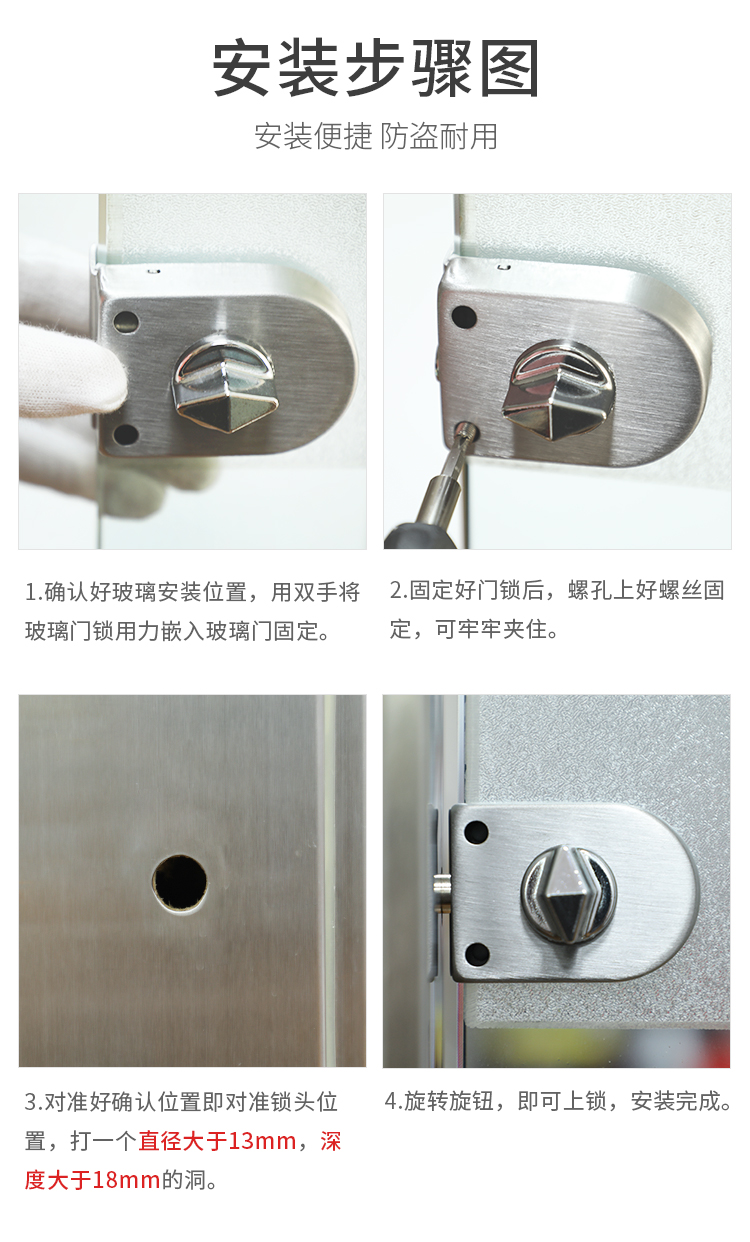 安装步骤图

安装便捷 防盗耐用

1.确认好玻璃安装位置，用双手将玻璃门锁用力嵌入玻璃门固定。

2.固定好门锁后，螺孔上好螺丝固定，可牢牢夹住。

3.对准好确认位置即对准锁头位置，打一个直径大于13mm，深度大于18mm的洞。

4.旋转旋钮，即可上锁，安装完成。