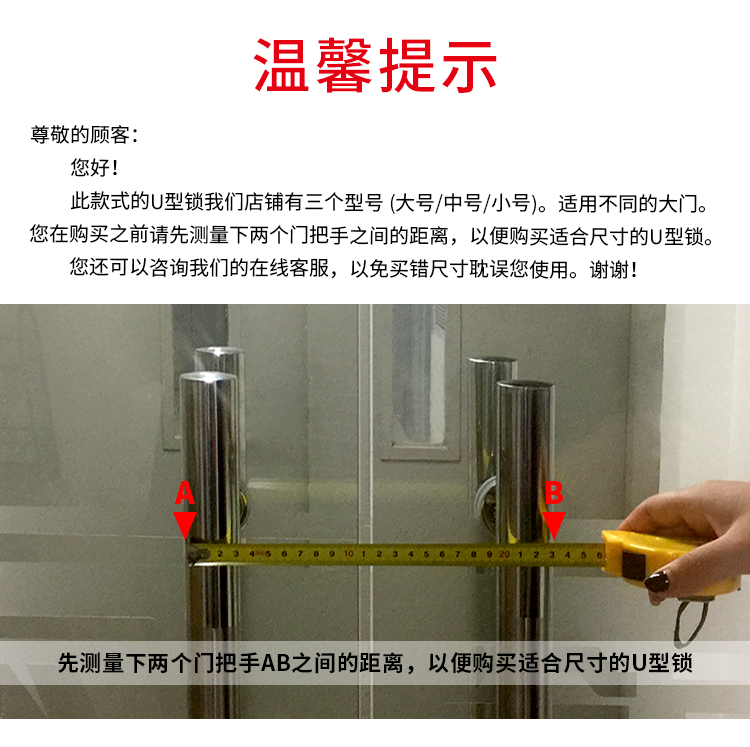 温馨提示

尊敬的顾客：

您好！

此款式的U型锁我们店铺有三个型号 (大号/中号/小号)。适用不同的大门。您在购买之前请先测量下两个门把手之间的距离，以便购买适合尺寸的U型锁。

您还可以咨询我们的在线客服，以免买错尺寸耽误您使用。谢谢！

A

B

2 3 4 5 6 7 8 9 10 1 2 3 4 5 6 7 8 9 20 1 2 3 4 5 6

先测量下两个门把手AB之间的距离，以便购买适合尺寸的U型锁