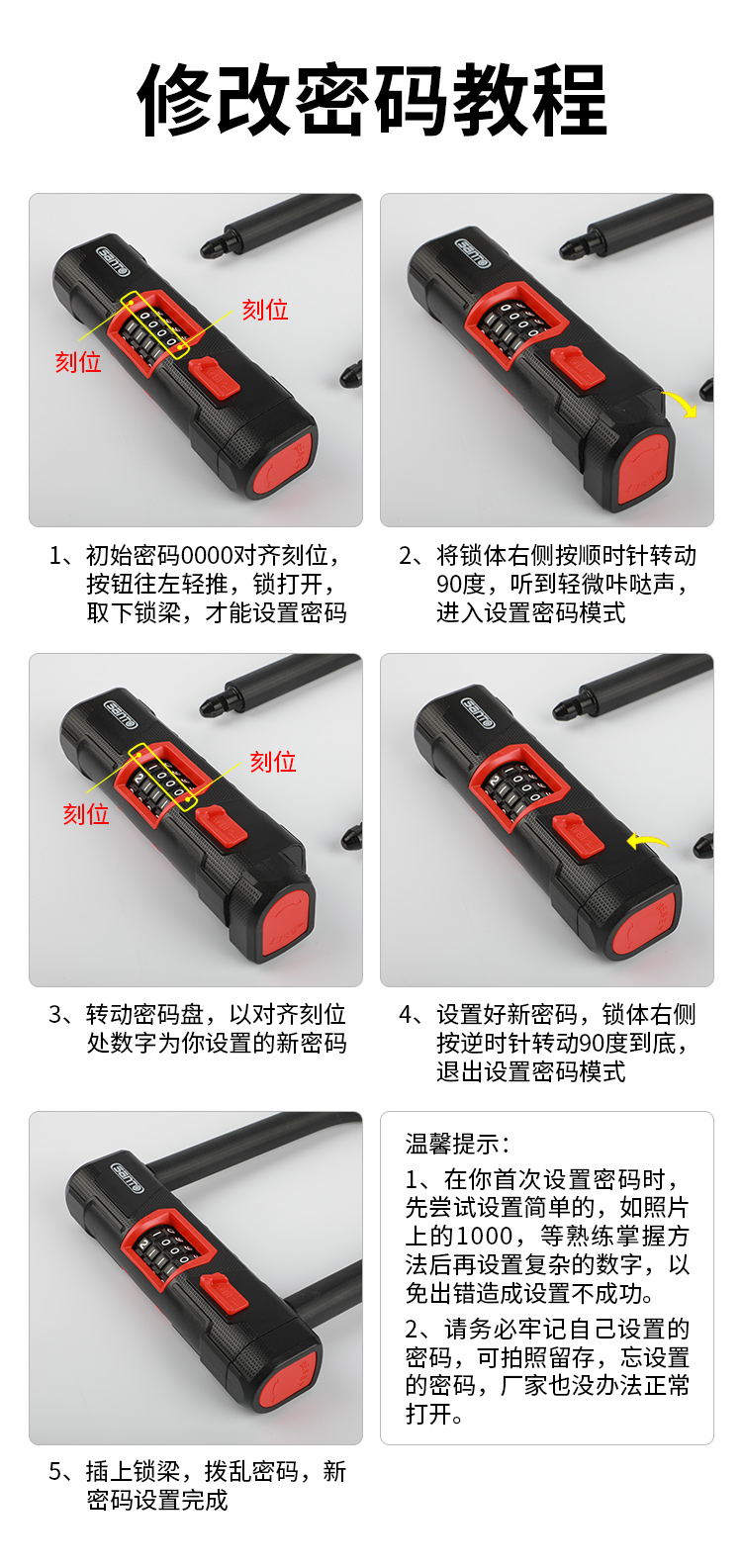 修改密码教程

刻位
刻位

1、初始密码0000对齐刻位，按钮往左轻推，锁打开，取下锁梁，才能设置密码

2、将锁体右侧按顺时针转动90度，听到轻微咔哒声，进入设置密码模式

刻位
刻位

3、转动密码盘，以对齐刻位处数字为你设置的新密码

4、设置好新密码，锁体右侧按逆时针转动90度到底，退出设置密码模式

5、插上锁梁，拨乱密码，新密码设置完成

温馨提示：
1、在你首次设置密码时，先尝试设置简单的，如照片上的1000，等熟练掌握方法后再设置复杂的数字，以免出错造成设置不成功。
2、请务必牢记自己设置的密码，可拍照留存，忘设置的密码，厂家也没办法正常打开。