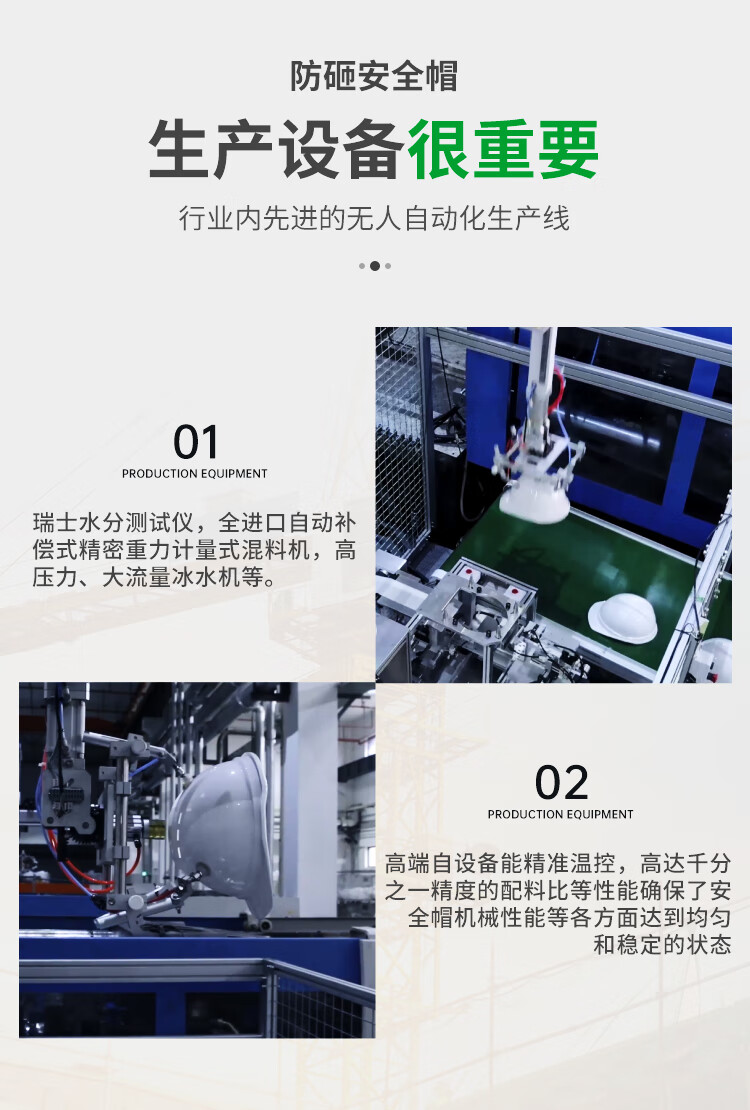 防砸安全帽

生产设备很重要

行业内先进的无人自动化生产线

01
PRODUCTION EQUIPMENT

瑞士水分测试仪，全进口自动补偿式精密重力计量式混料机，高压力、大流量冰水机等。

02
PRODUCTION EQUIPMENT

高端自设备能精准温控，高达千分之一精度的配料比等性能确保了安全帽机械性能等各方面达到均匀和稳定的状态