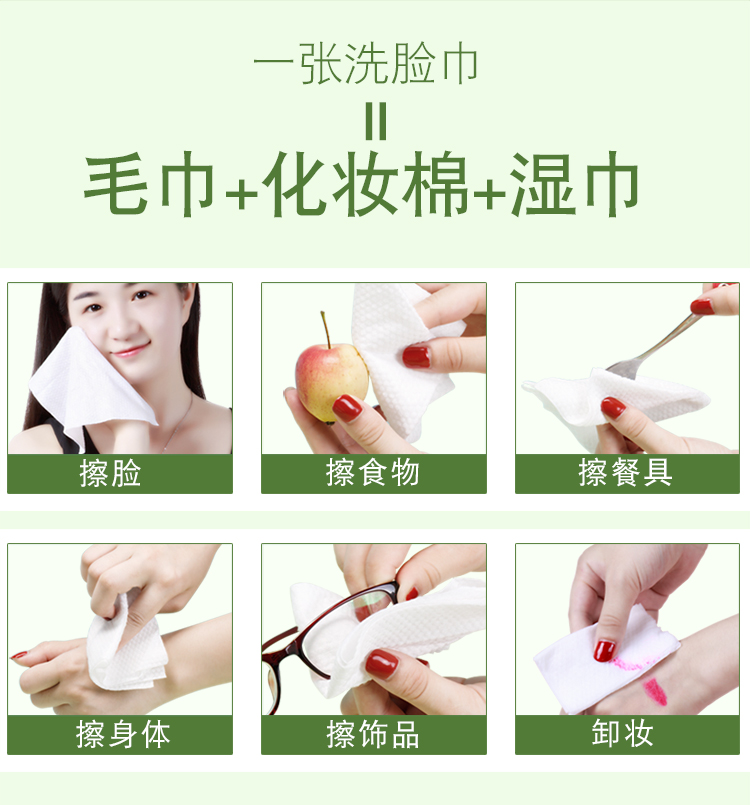 一张洗脸巾

=

毛巾+化妆棉+湿巾

擦脸

擦食物

擦餐具

擦身体

擦饰品

卸妆