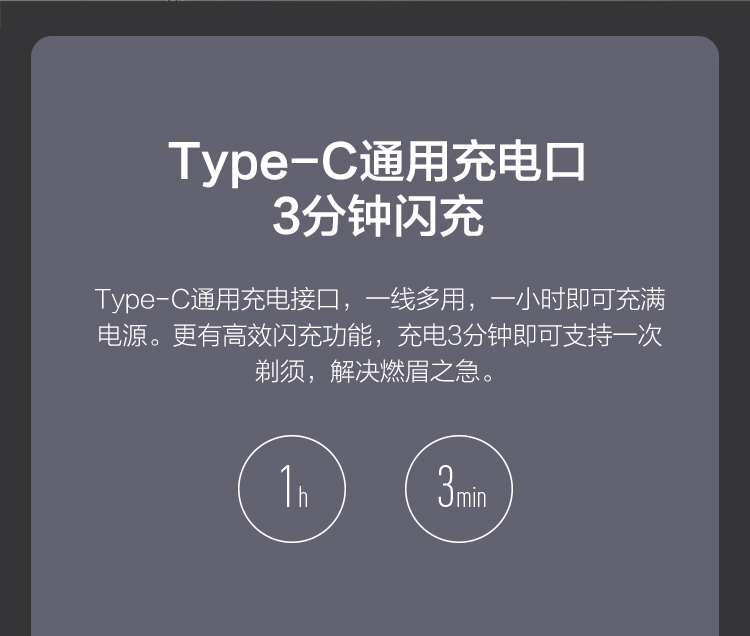 Type-C通用充电口
3分钟闪充

Type-C通用充电接口，一线多用，一小时即可充满电源。更有高效闪充功能，充电3分钟即可支持一次剃须，解决燃眉之急。

1h

3min