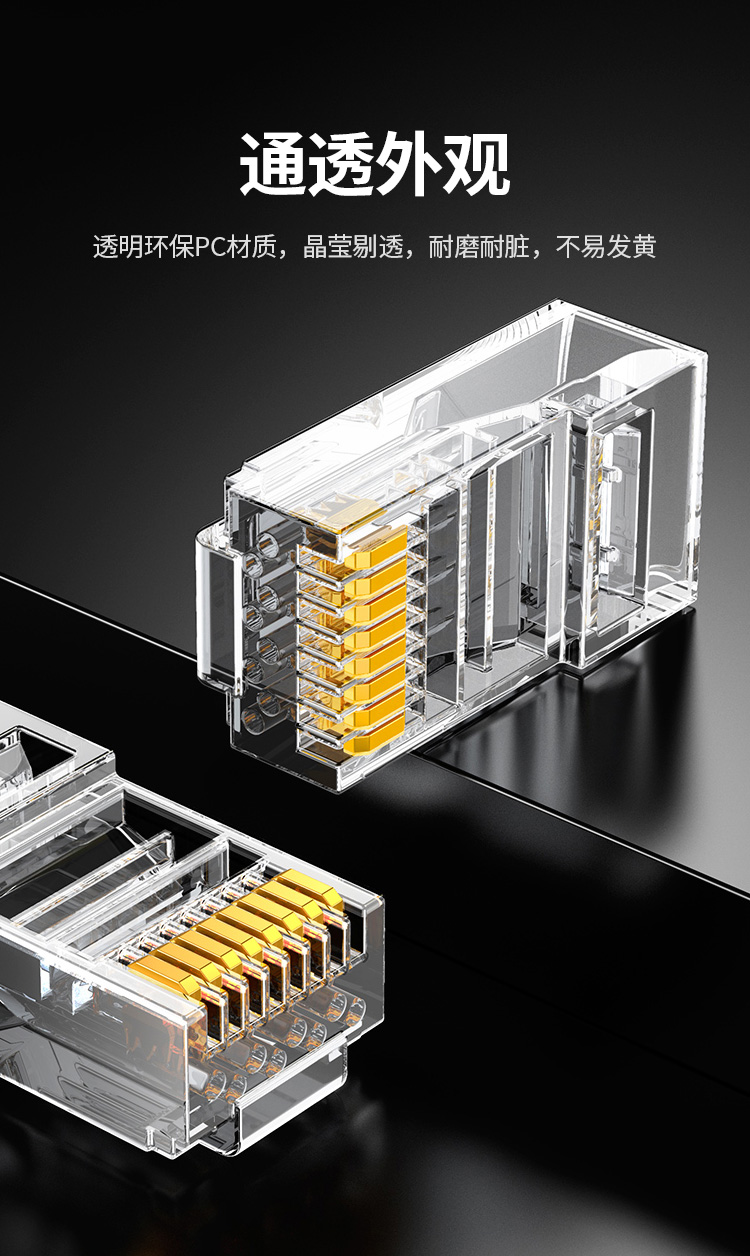 通透外观

透明环保PC材质，晶莹剔透，耐磨耐脏，不易发黄