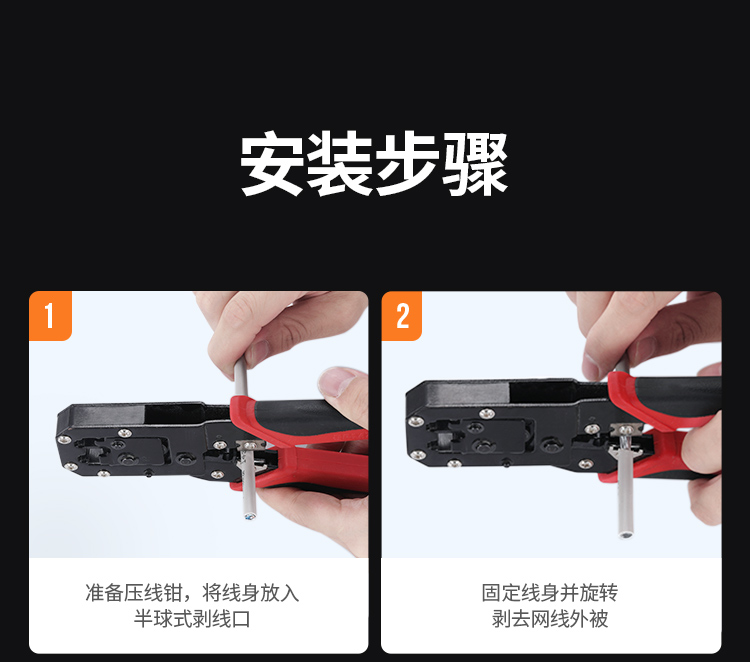 安装步骤

1

准备压线钳，将线身放入半球式剥线口

2

固定线身并旋转剥去网线外被