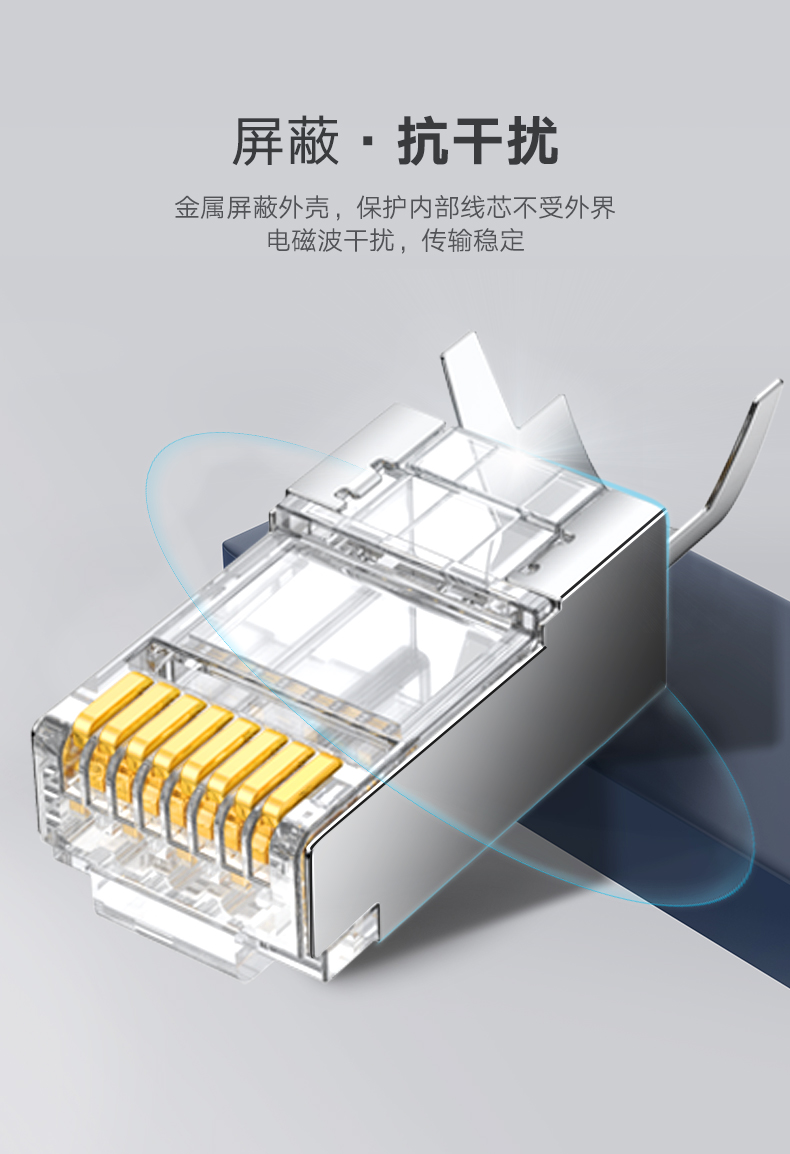 屏蔽 · 抗干扰

金属屏蔽外壳，保护内部线芯不受外界电磁波干扰，传输稳定