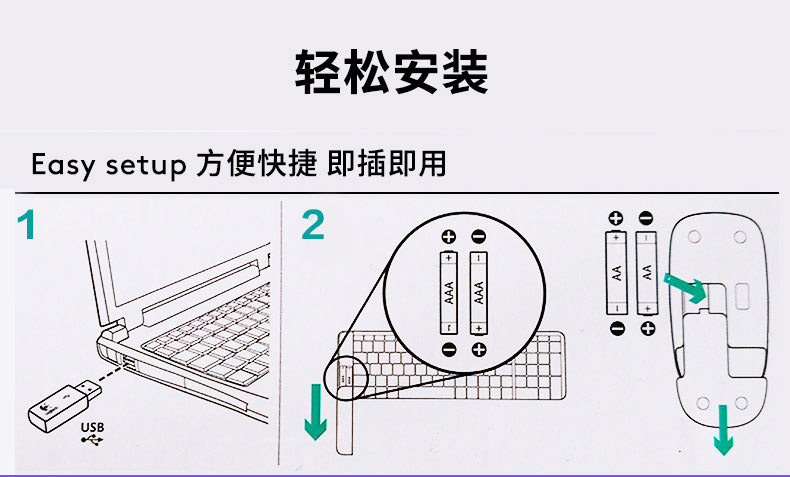 轻松安装

Easy setup 方便快捷 即插即用

1

USB

2

AAA

AAA

AA

AA