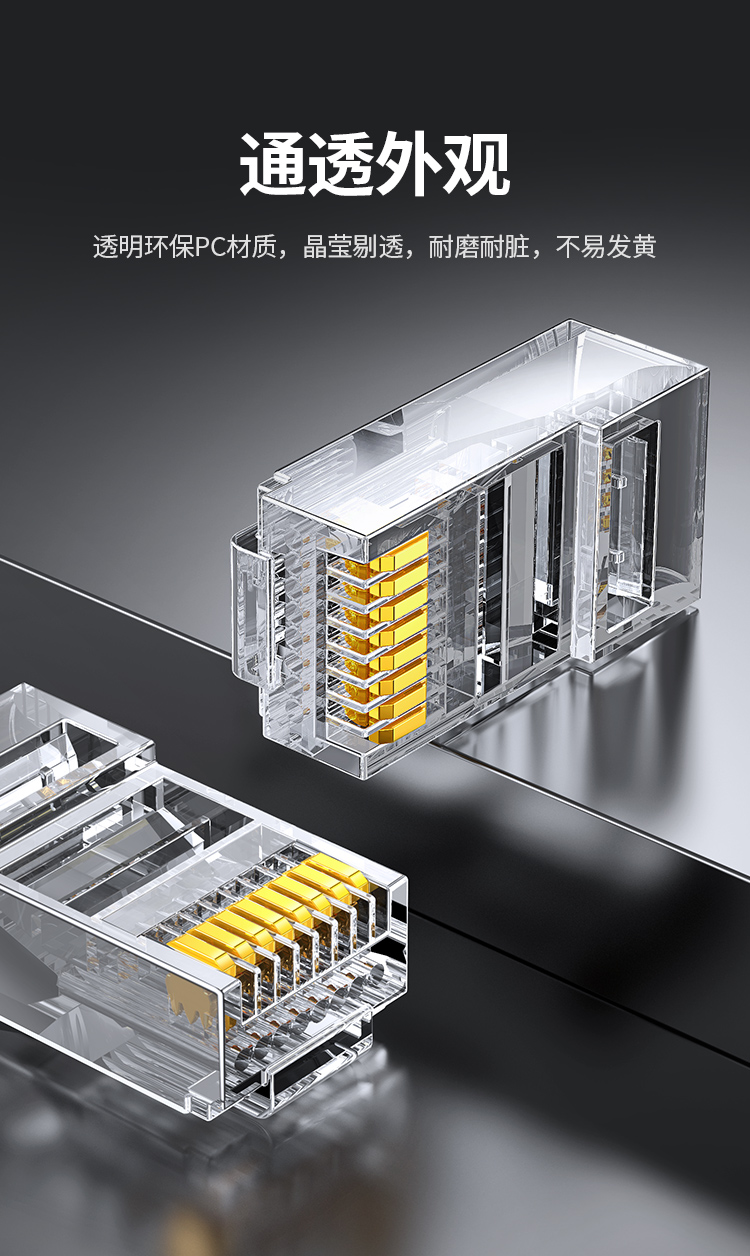 通透外观

透明环保PC材质，晶莹剔透，耐磨耐脏，不易发黄