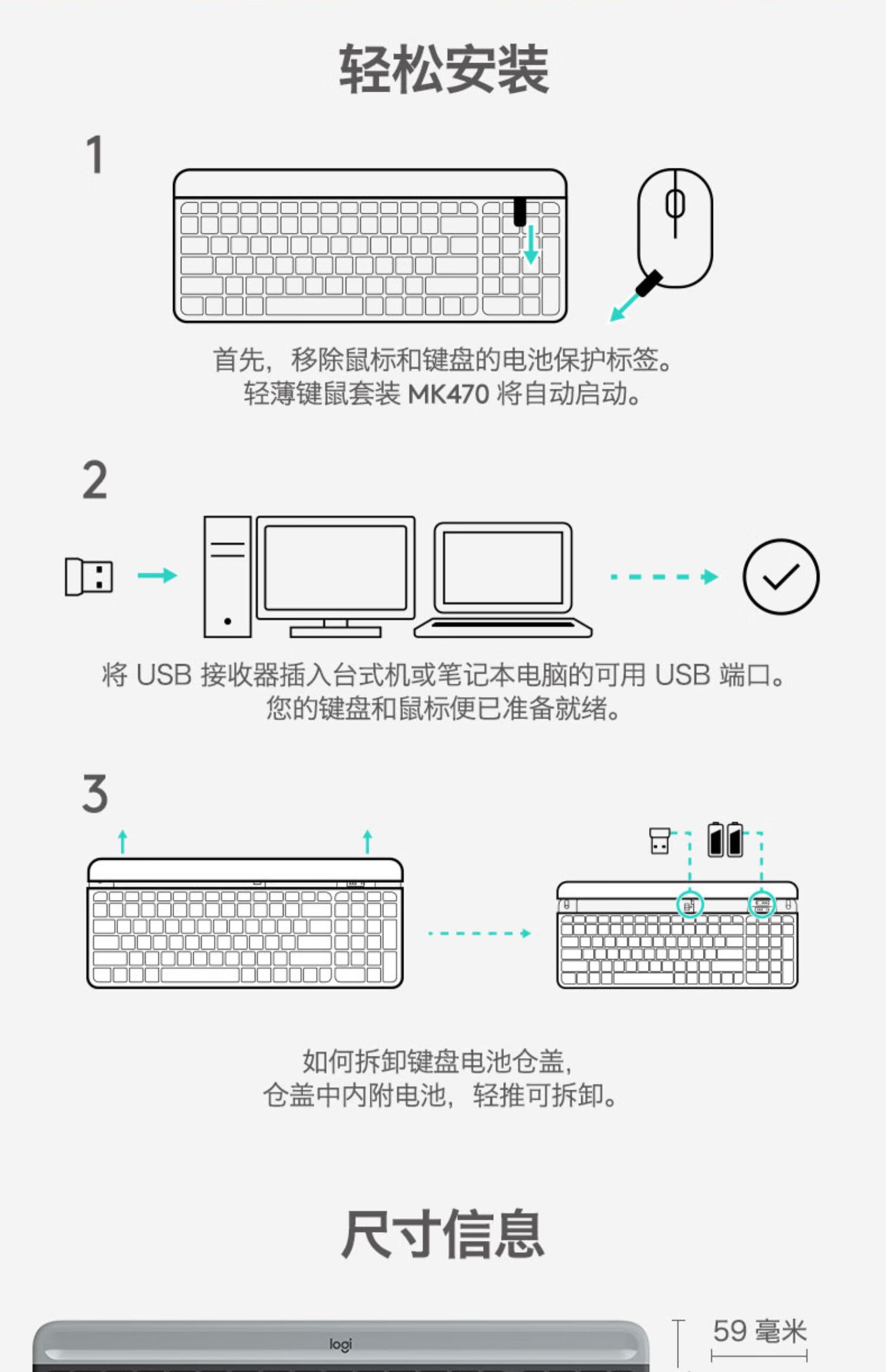 轻松安装

1

首先，移除鼠标和键盘的电池保护标签。
轻薄键鼠套装 MK470 将自动启动。

2

将 USB 接收器插入台式机或笔记本电脑的可用 USB 端口。
您的键盘和鼠标便已准备就绪。

3

如何拆卸键盘电池仓盖，
仓盖中内附电池，轻推可拆卸。

尺寸信息

logi

59 毫米