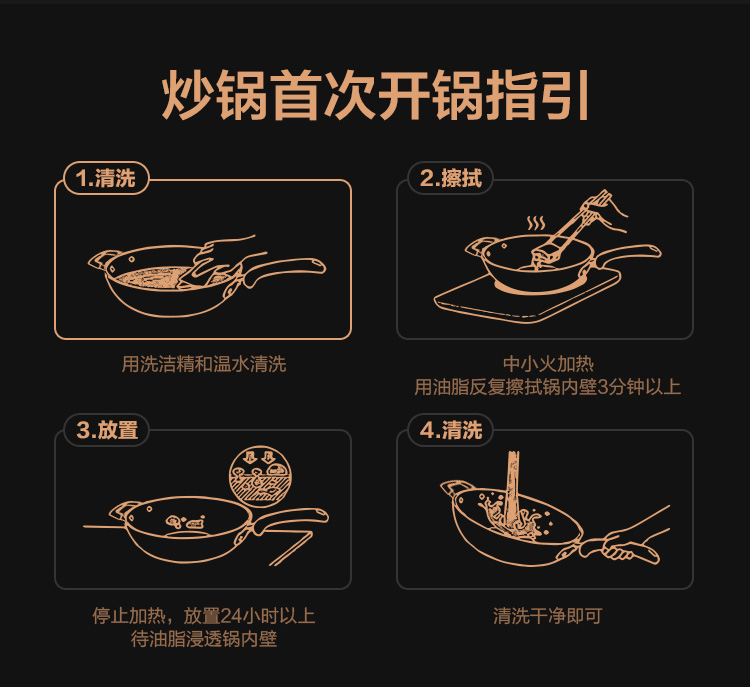 炒锅首次开锅指引

1.清洗

用洗洁精和温水清洗

2.擦拭

中小火加热
用油脂反复擦拭锅内壁3分钟以上

3.放置

停止加热，放置24小时以上
待油脂浸透锅内壁

4.清洗

清洗干净即可