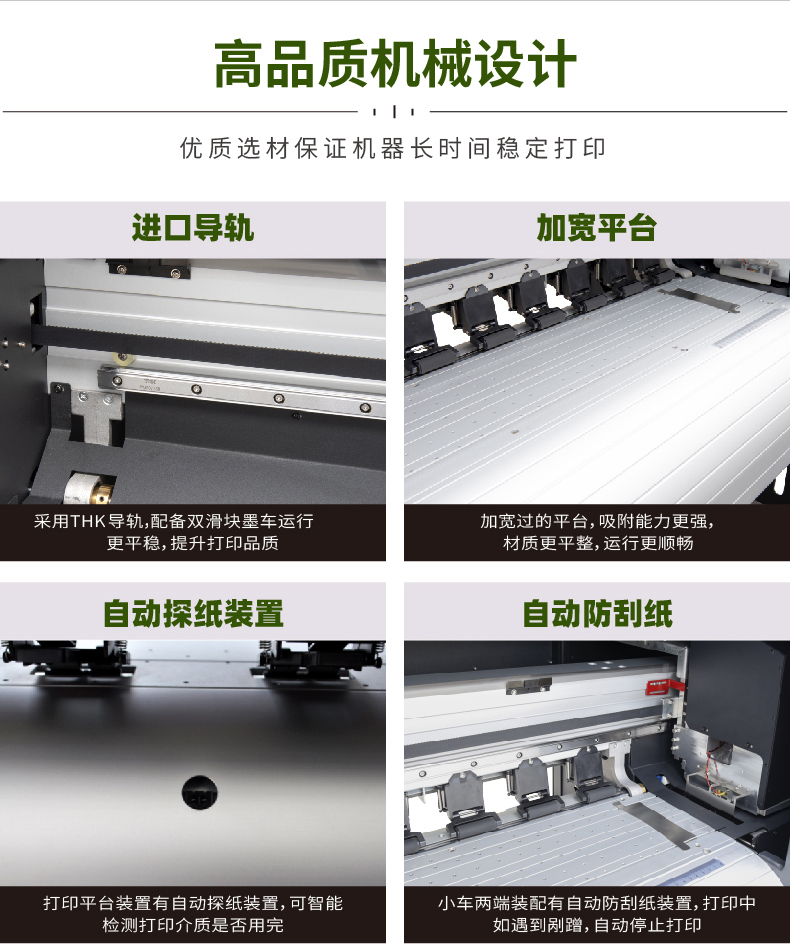 高品质机械设计

优质选材保证机器长时间稳定打印

进口导轨

采用THK导轨,配备双滑块墨车运行更平稳,提升打印品质

加宽平台

加宽过的平台,吸附能力更强,材质更平整,运行更顺畅

自动探纸装置

打印平台装置有自动探纸装置,可智能检测打印介质是否用完

自动防刮纸

小车两端装配有自动防刮纸装置,打印中如遇到剐蹭,自动停止打印