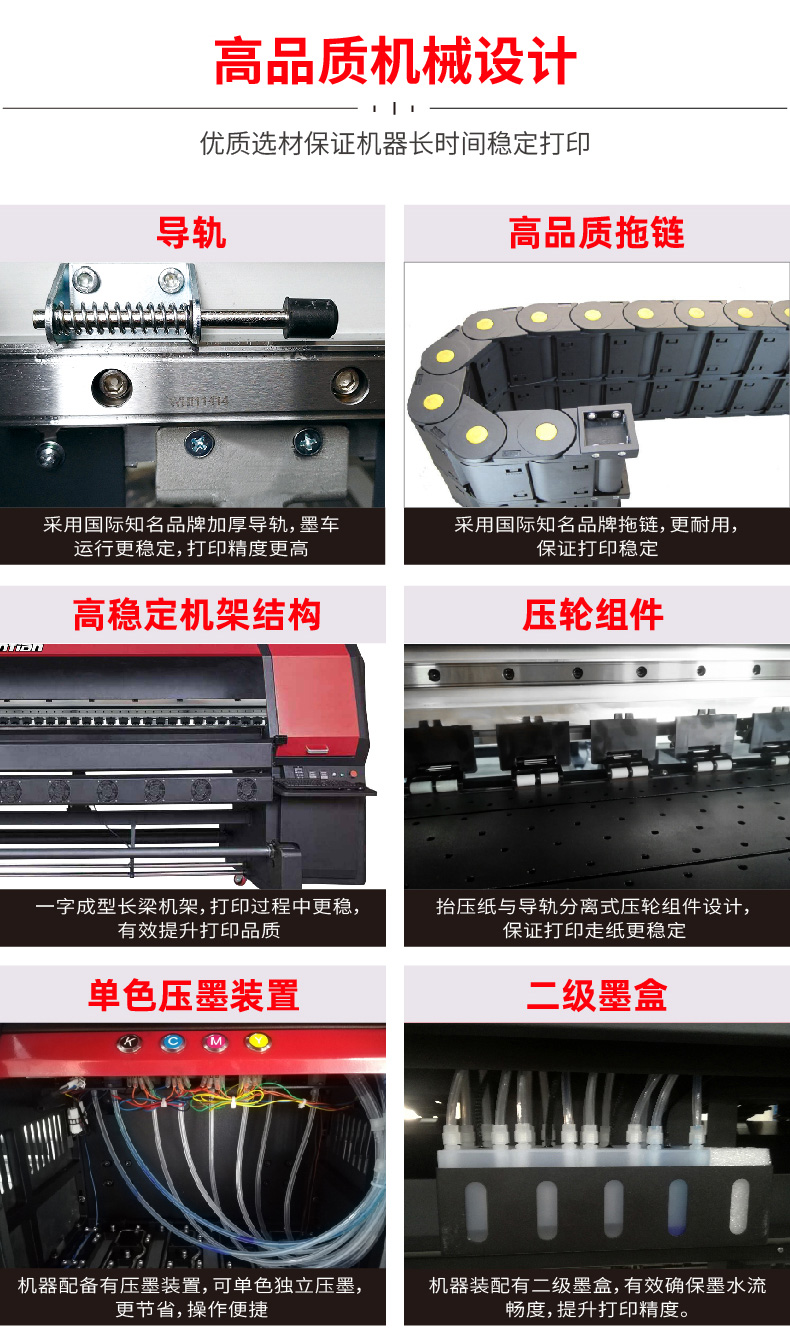 高品质机械设计

优质选材保证机器长时间稳定打印

导轨

采用国际知名品牌加厚导轨，墨车运行更稳定，打印精度更高

高品质拖链

采用国际知名品牌拖链，更耐用，保证打印稳定

高稳定机架结构

一字成型长梁机架，打印过程中更稳，有效提升打印品质

压轮组件

抬压纸与导轨分离式压轮组件设计，保证打印走纸更稳定

单色压墨装置

K C M Y

机器配备有压墨装置，可单色独立压墨，更节省，操作便捷

二级墨盒

机器装配有二级墨盒，有效确保墨水流畅度，提升打印精度。