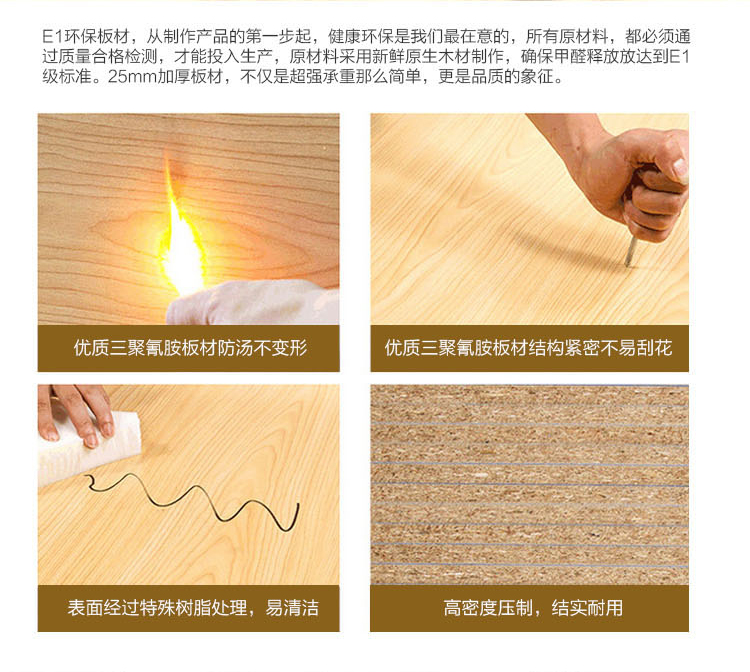 E1环保板材，从制作产品的第一步起，健康环保是我们最在意的，所有原材料，都必须通过质量合格检测，才能投入生产，原材料采用新鲜原生木材制作，确保甲醛释放放达到E1级标准。25mm加厚板材，不仅是超强承重那么简单，更是品质的象征。

优质三聚氰胺板材防汤不变形

优质三聚氰胺板材结构紧密不易刮花

表面经过特殊树脂处理，易清洁

高密度压制，结实耐用