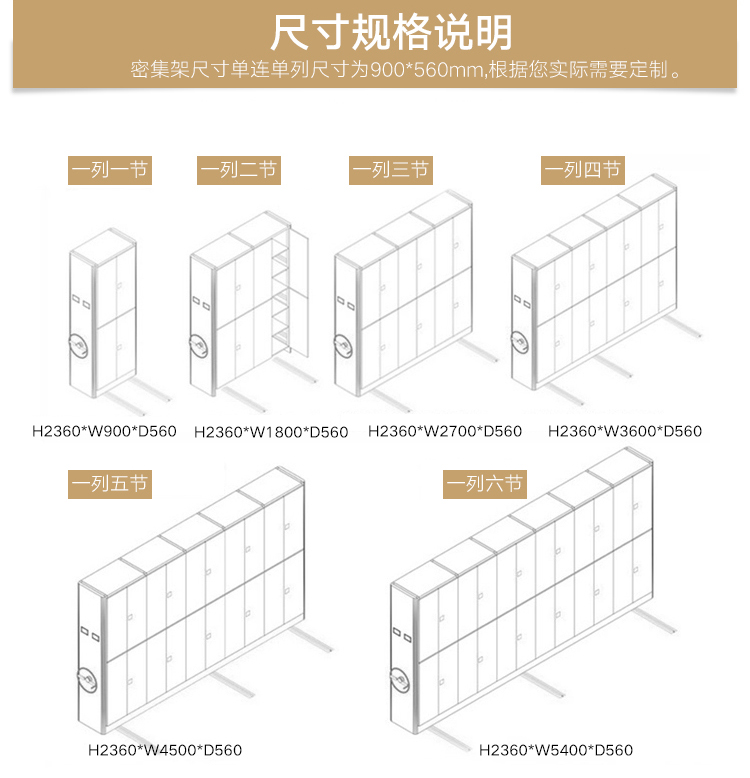 尺寸规格说明

密集架尺寸单连单列尺寸为900*560mm,根据您实际需要定制。

一列一节

H2360*W900*D560

一列二节

H2360*W1800*D560

一列三节

H2360*W2700*D560

一列四节

H2360*W3600*D560

一列五节

H2360*W4500*D560

一列六节

H2360*W5400*D560