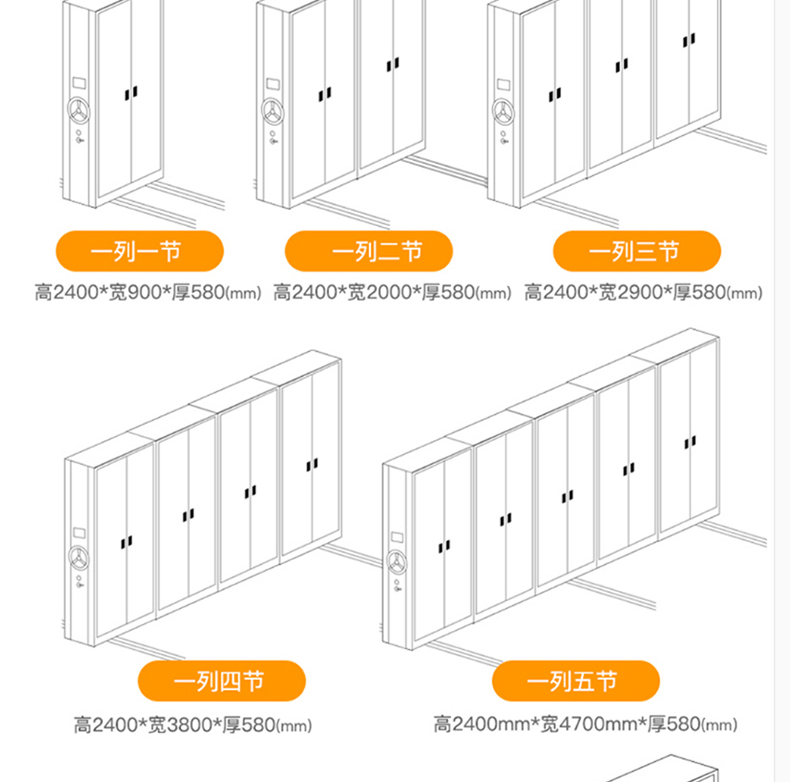 一列一节

高2400*宽900*厚580(mm)

一列二节

高2400*宽2000*厚580(mm)

一列三节

高2400*宽2900*厚580(mm)

一列四节

高2400*宽3800*厚580(mm)

一列五节

高2400mm*宽4700mm*厚580(mm)