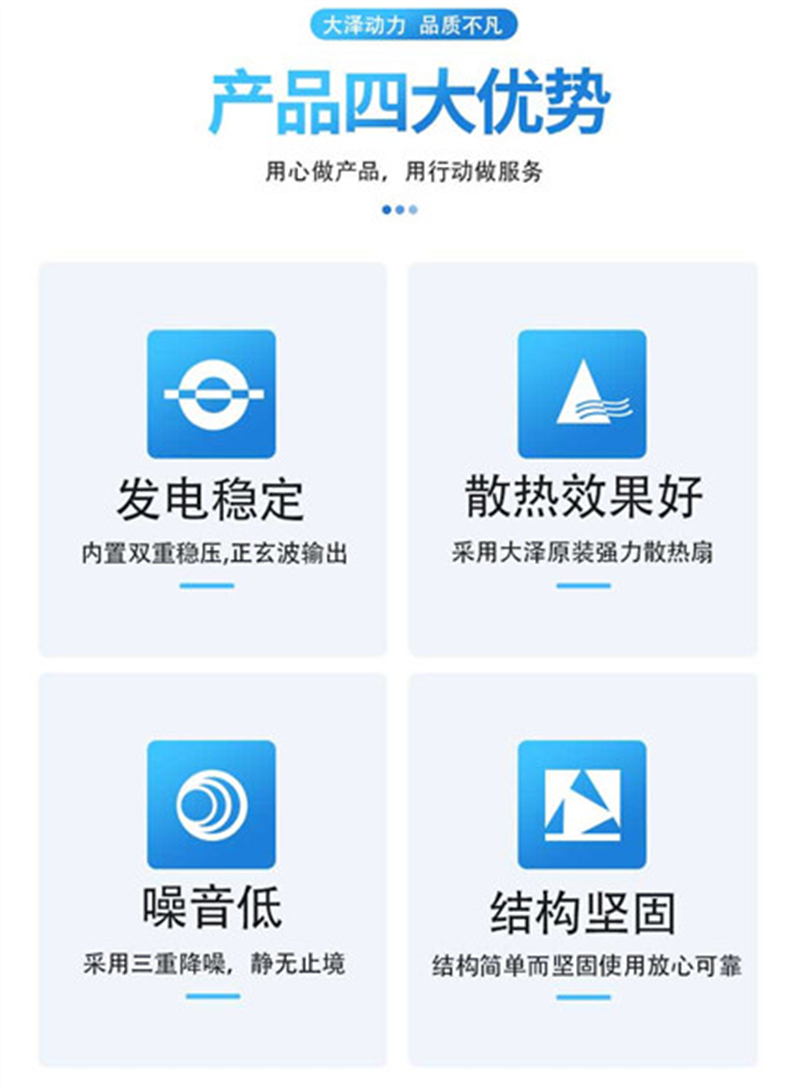 大泽动力 品质不凡

产品四大优势

用心做产品，用行动做服务

发电稳定

内置双重稳压,正玄波输出

散热效果好

采用大泽原装强力散热扇

噪音低

采用三重降噪，静无止境

结构坚固

结构简单而坚固使用放心可靠