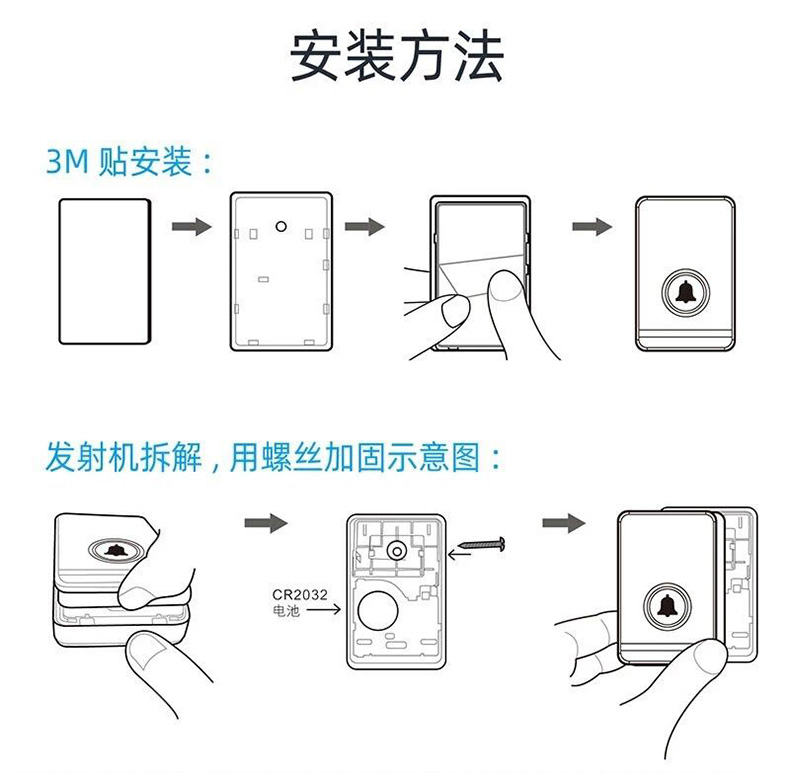 安装方法

3M 贴安装：

发射机拆解，用螺丝加固示意图：

CR2032
电池