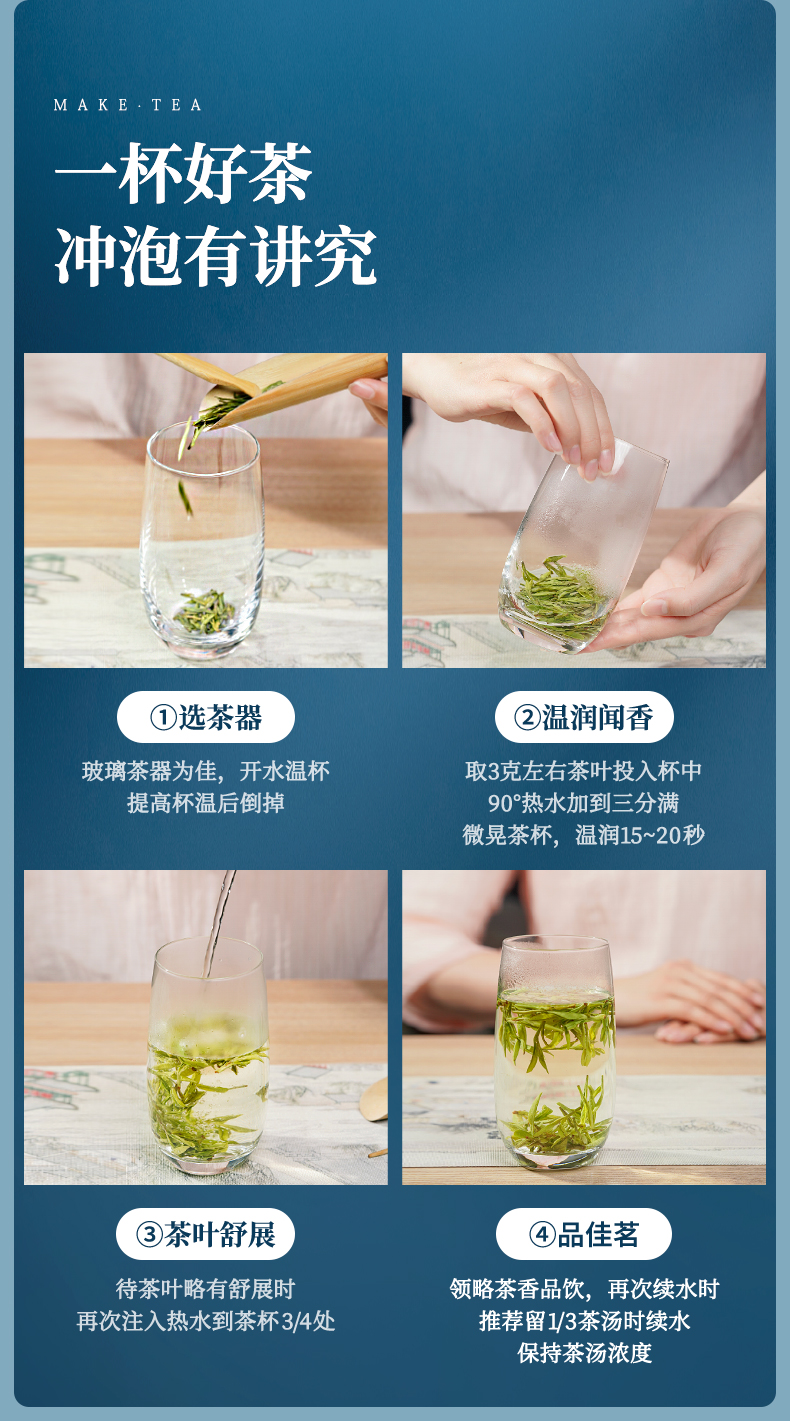 MAKE·TEA

一杯好茶
冲泡有讲究

①选茶器

玻璃茶器为佳，开水温杯
提高杯温后倒掉

②温润闻香

取3克左右茶叶投入杯中
90°热水加到三分满
微晃茶杯，温润15~20秒

③茶叶舒展

待茶叶略有舒展时
再次注入热水到茶杯3/4处

④品佳茗

领略茶香品饮，再次续水时
推荐留1/3茶汤时续水
保持茶汤浓度