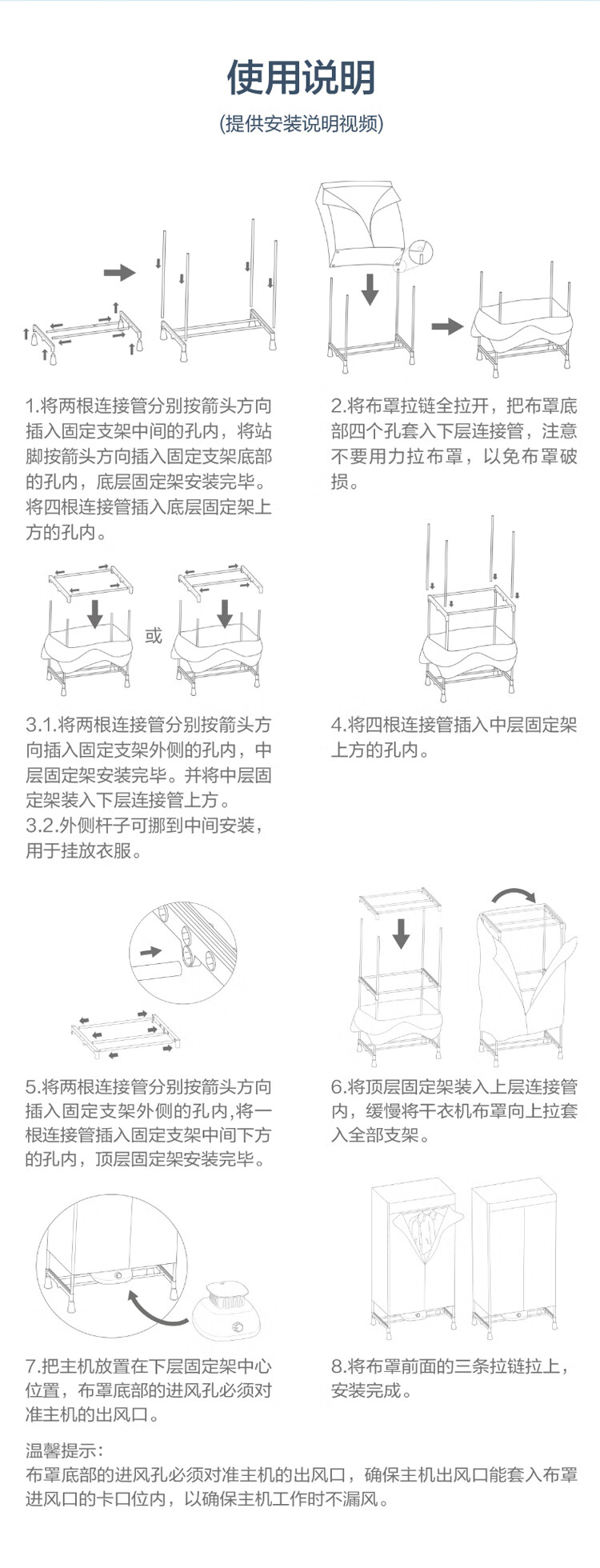 使用说明

(提供安装说明视频)

1.将两根连接管分别按箭头方向插入固定支架中间的孔内，将站脚按箭头方向插入固定支架底部的孔内，底层固定架安装完毕。将四根连接管插入底层固定架上方的孔内。

2.将布罩拉链全拉开，把布罩底部四个孔套入下层连接管，注意不要用力拉布罩，以免布罩破损。

或

3.1.将两根连接管分别按箭头方向插入固定支架外侧的孔内，中层固定架安装完毕。并将中层固定架装入下层连接管上方。
3.2.外侧杆子可挪到中间安装，用于挂放衣服。

4.将四根连接管插入中层固定架上方的孔内。

5.将两根连接管分别按箭头方向插入固定支架外侧的孔内,将一根连接管插入固定支架中间下方的孔内，顶层固定架安装完毕。

6.将顶层固定架装入上层连接管内，缓慢将干衣机布罩向上拉套入全部支架。

7.把主机放置在下层固定架中心位置，布罩底部的进风孔必须对准主机的出风口。

8.将布罩前面的三条拉链拉上，安装完成。

温馨提示:
布罩底部的进风孔必须对准主机的出风口，确保主机出风口能套入布罩进风口的卡口位内，以确保主机工作时不漏风。