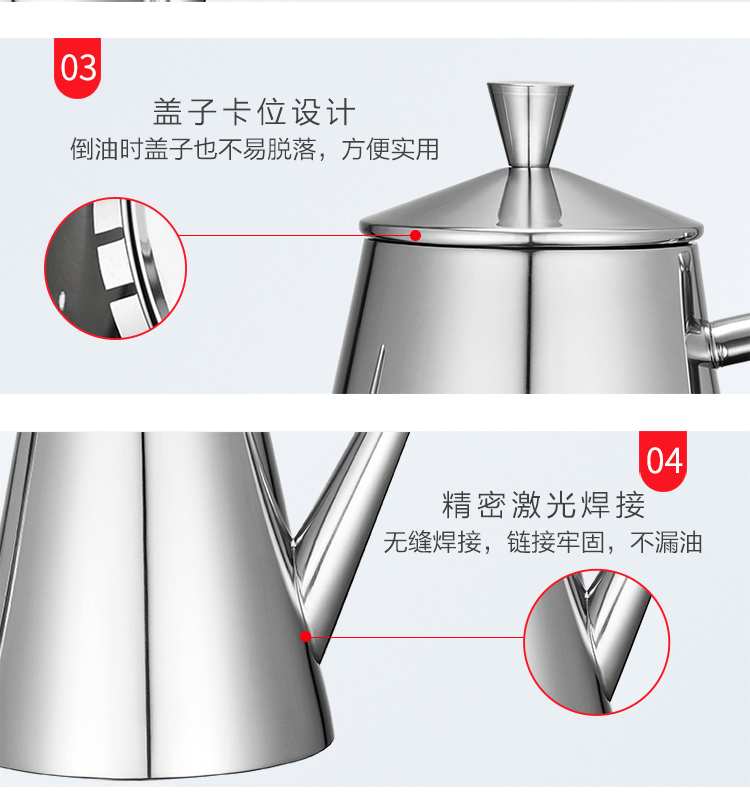 03

盖子卡位设计

倒油时盖子也不易脱落，方便实用

04

精密激光焊接

无缝焊接，链接牢固，不漏油