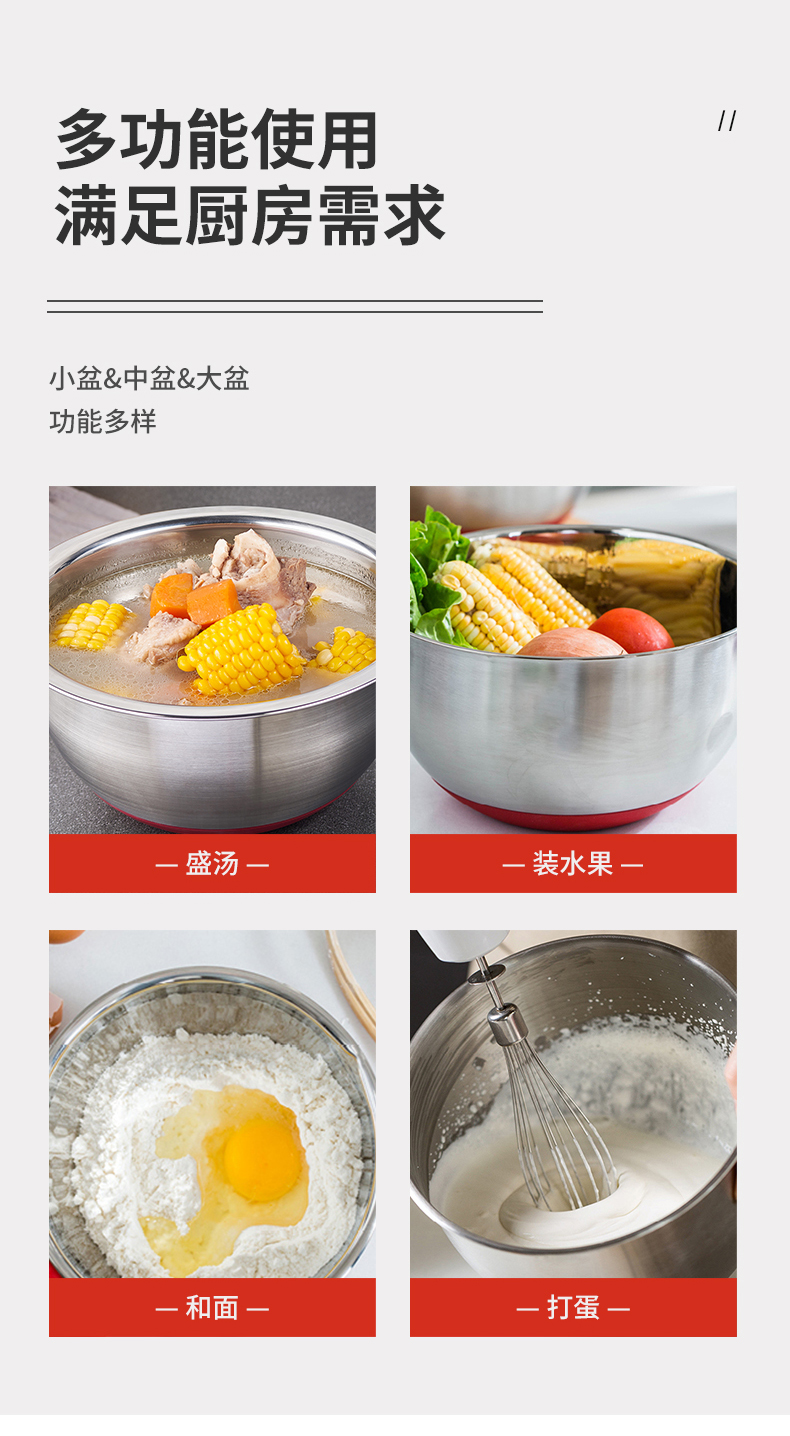 多功能使用
满足厨房需求

//

小盆&中盆&大盆
功能多样

— 盛汤 —

— 装水果 —

— 和面 —

— 打蛋 —