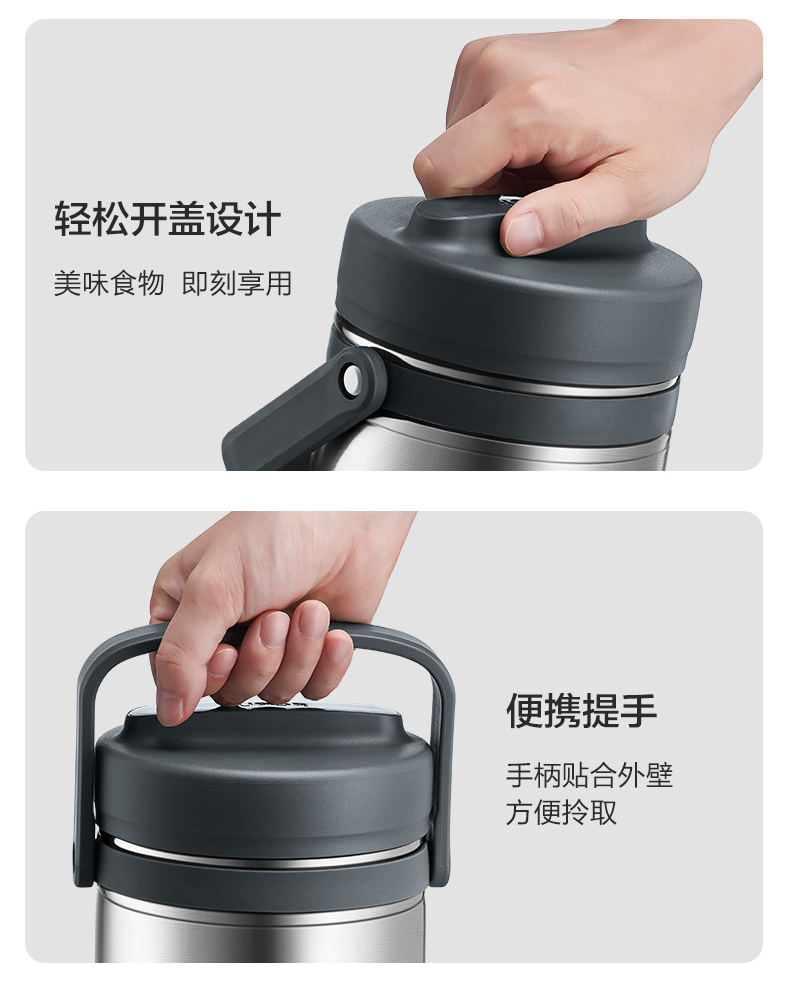 轻松开盖设计

美味食物 即刻享用

便携提手

手柄贴合外壁
方便拎取