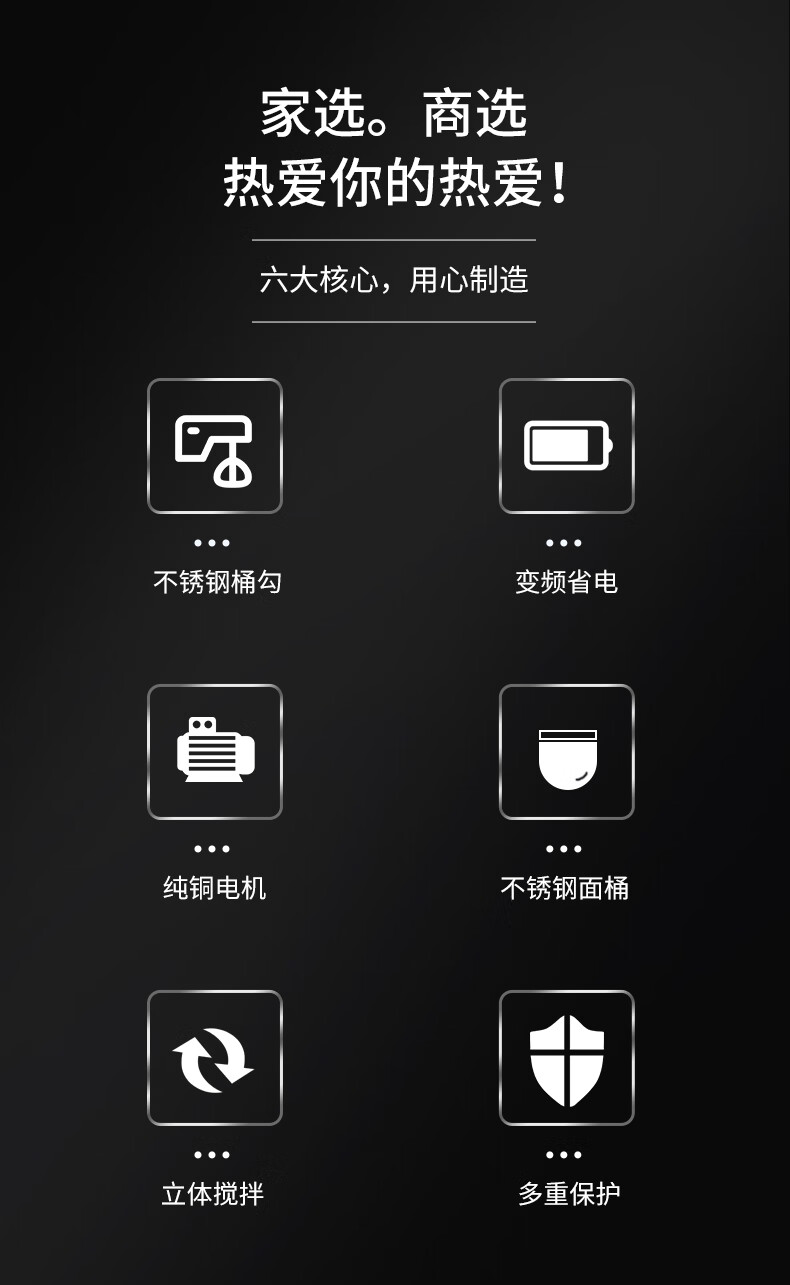 家选。商选
热爱你的热爱!

六大核心,用心制造

不锈钢桶勾

变频省电

纯铜电机

不锈钢面桶

立体搅拌

多重保护