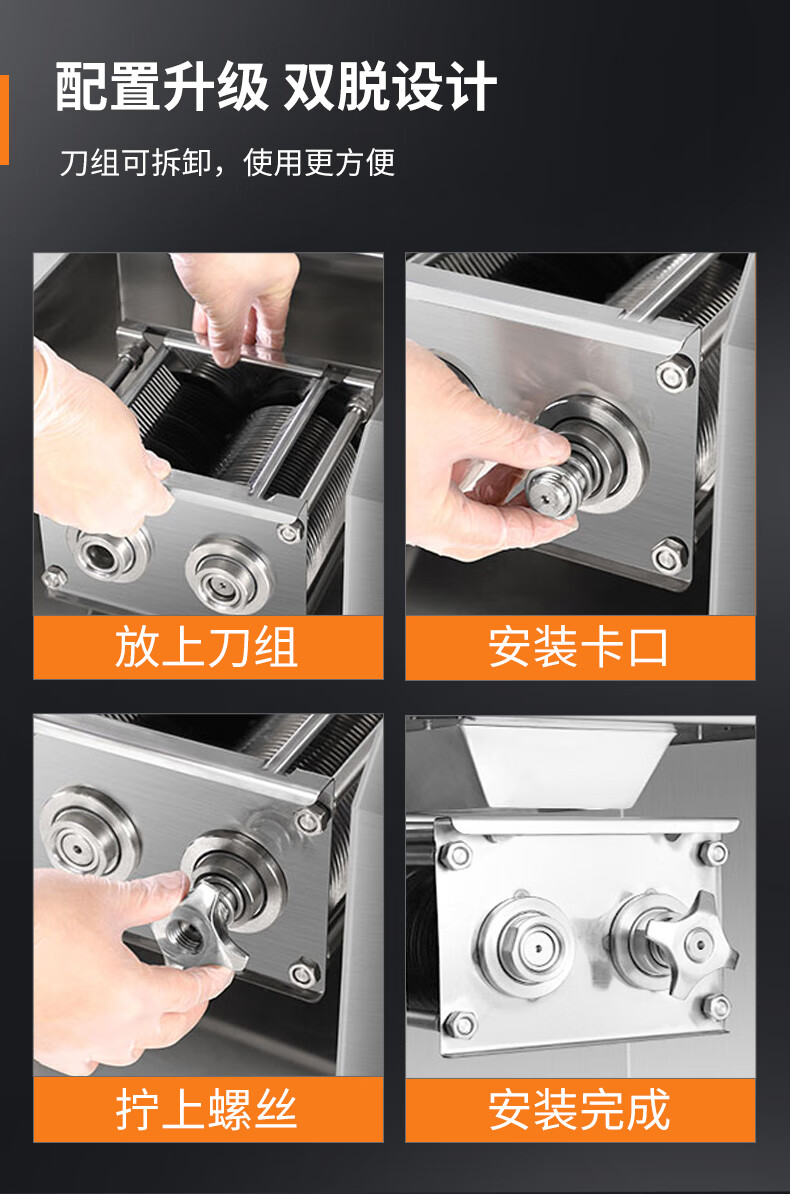 配置升级 双脱设计

刀组可拆卸，使用更方便

放上刀组

安装卡口

拧上螺丝

安装完成