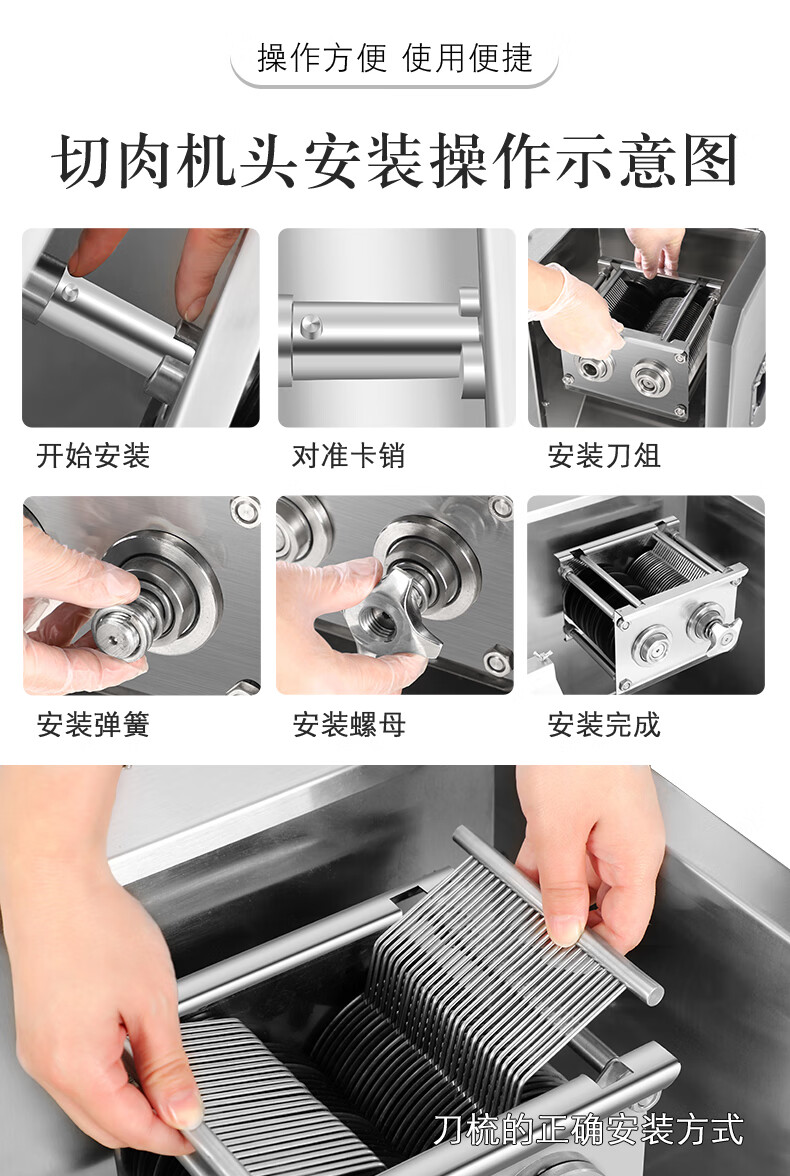 操作方便 使用便捷

切肉机头安装操作示意图

开始安装

对准卡销

安装刀组

安装弹簧

安装螺母

安装完成

刀梳的正确安装方式