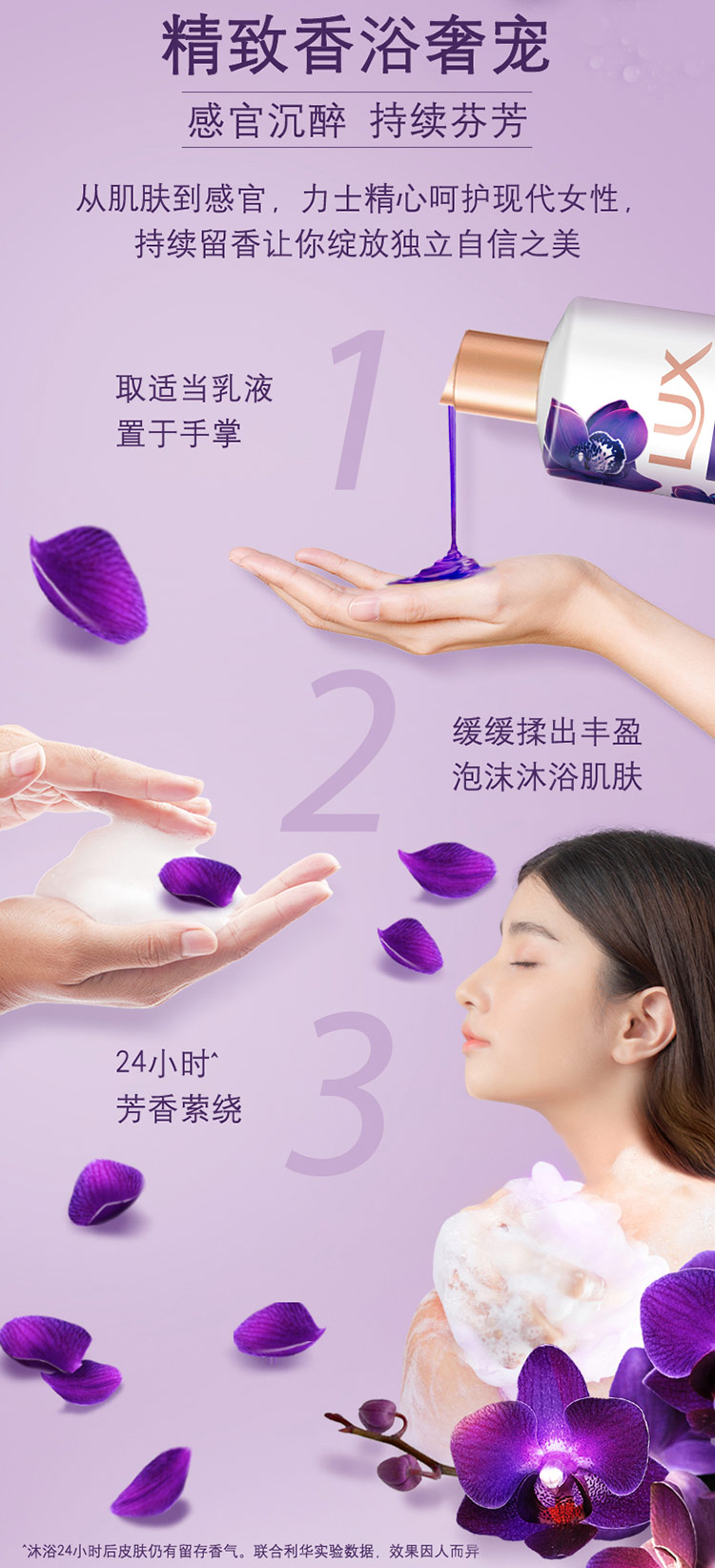 精致香浴奢宠

感官沉醉 持续芬芳

从肌肤到感官，力士精心呵护现代女性，持续留香让你绽放独立自信之美

1

取适当乳液
置于手掌

LUX

2

缓缓揉出丰盈
泡沫沐浴肌肤

3

24小时^
芳香萦绕

^沐浴24小时后皮肤仍有留存香气。联合利华实验数据，效果因人而异