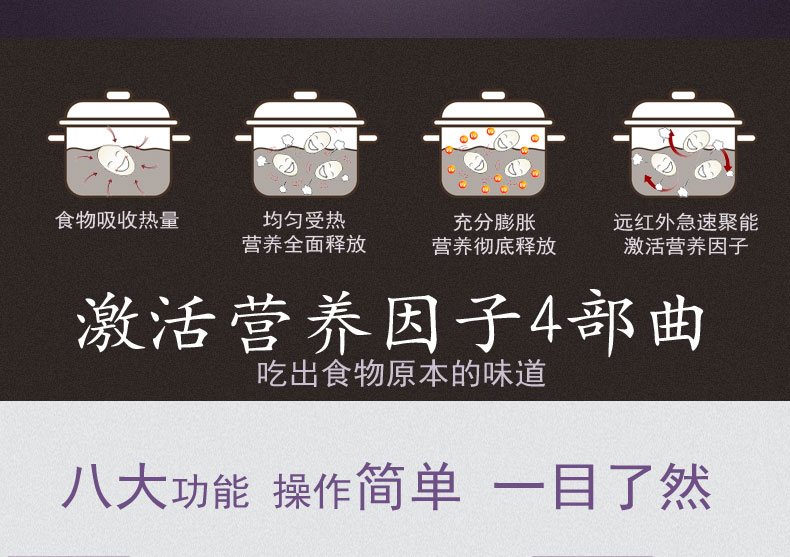 食物吸收热量

均匀受热
营养全面释放

充分膨胀
营养彻底释放

远红外急速聚能
激活营养因子

激活营养因子4部曲
吃出食物原本的味道

八大功能 操作简单 一目了然