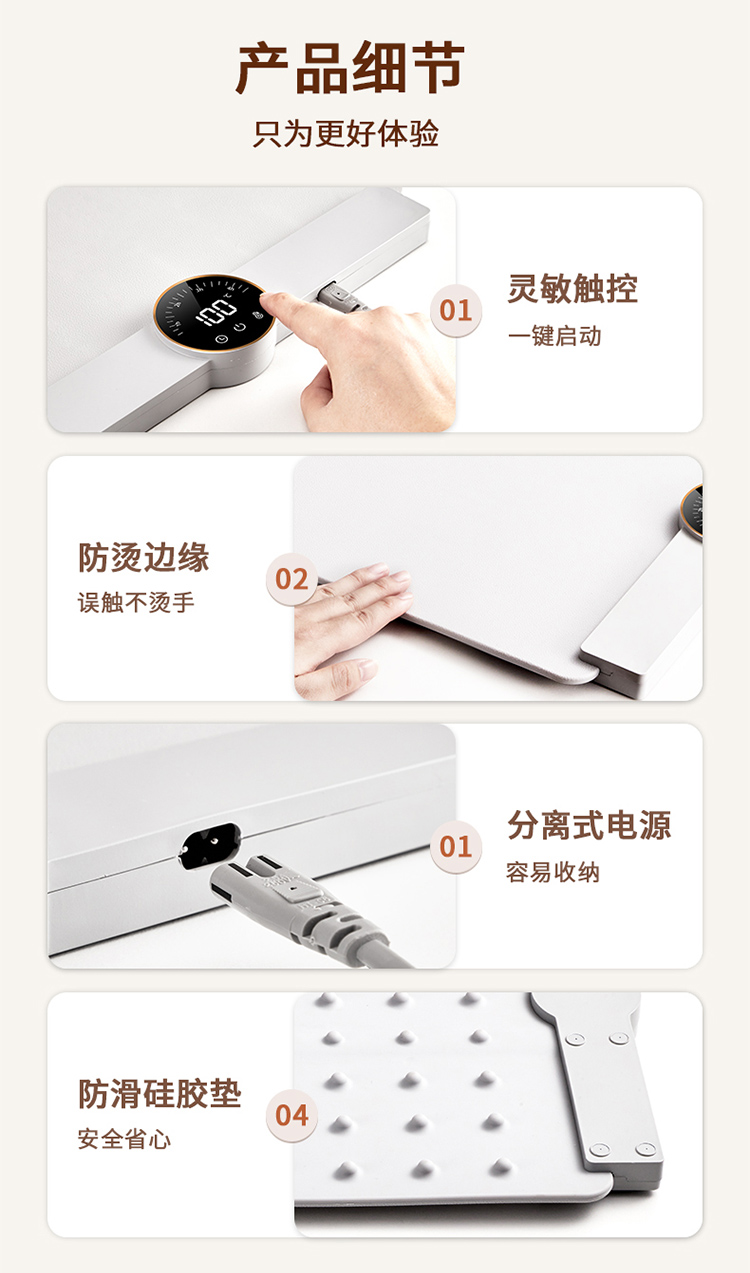 产品细节

只为更好体验

100

01

灵敏触控

一键启动

防烫边缘

误触不烫手

02

01

分离式电源

容易收纳

防滑硅胶垫

安全省心

04