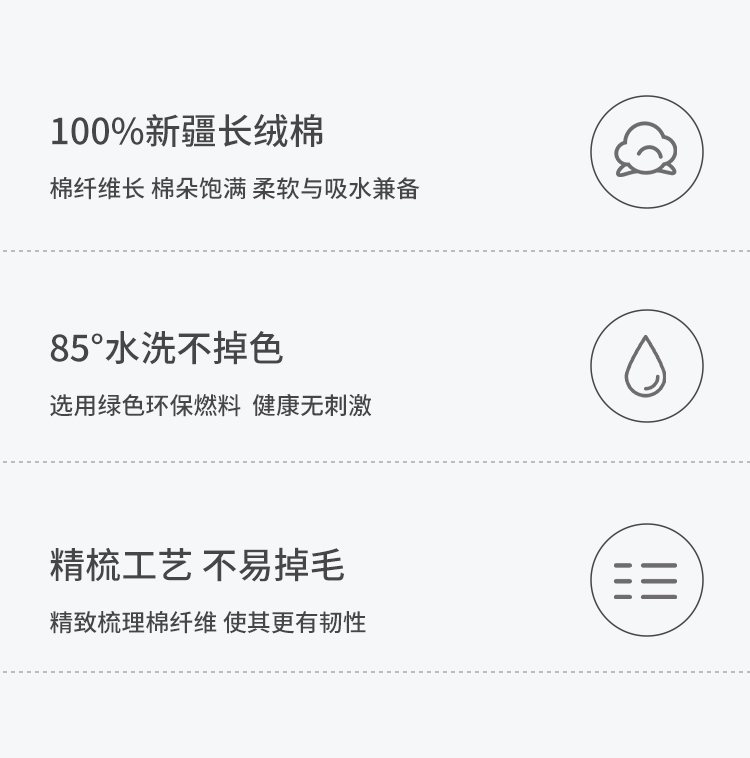 100%新疆长绒棉

棉纤维长 棉朵饱满 柔软与吸水兼备

85°水洗不掉色

选用绿色环保燃料 健康无刺激

精梳工艺 不易掉毛

精致梳理棉纤维 使其更有韧性