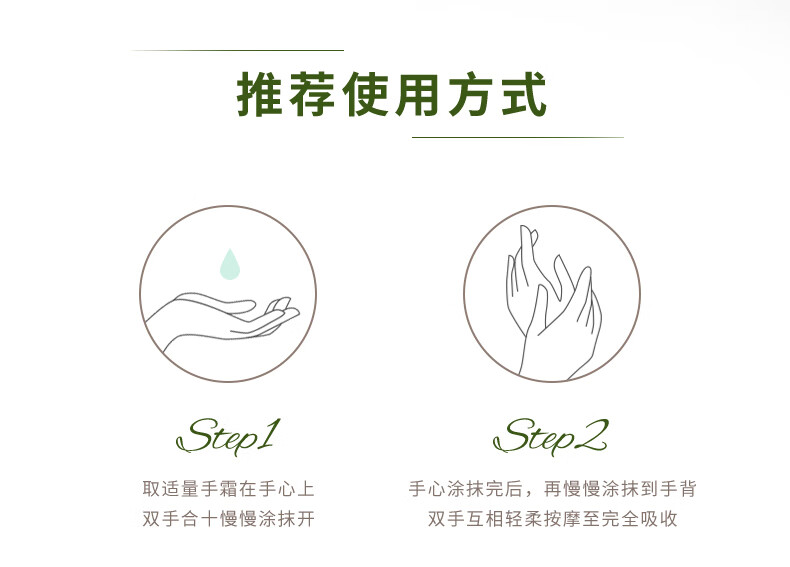 推荐使用方式

Step1

取适量手霜在手心上
双手合十慢慢涂抹开

Step2

手心涂抹完后，再慢慢涂抹到手背
双手互相轻柔按摩至完全吸收