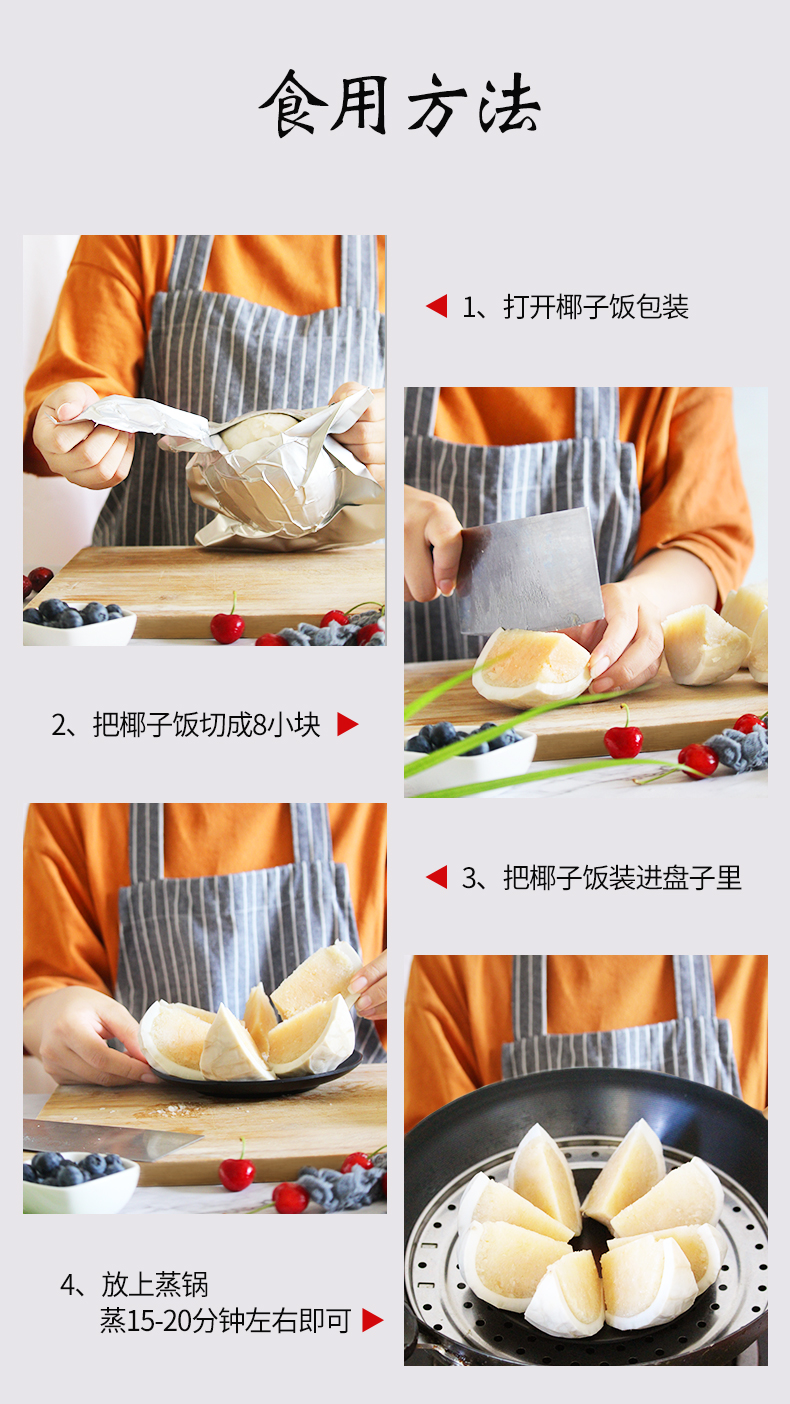 食用方法

1、打开椰子饭包装

2、把椰子饭切成8小块

3、把椰子饭装进盘子里

4、放上蒸锅
蒸15-20分钟左右即可