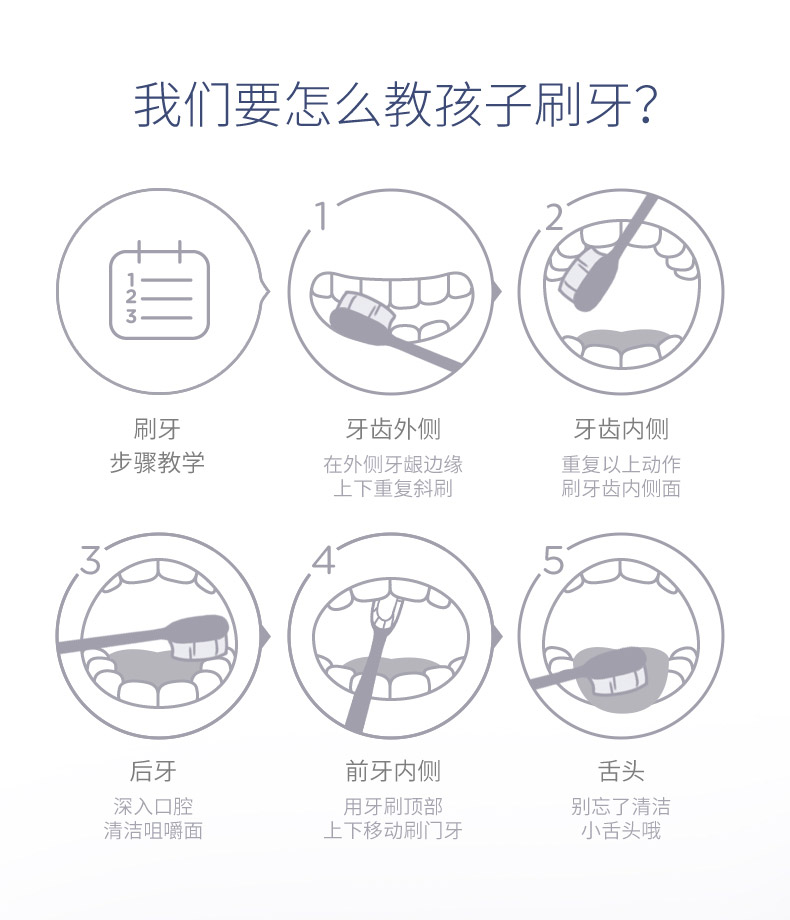 我们要怎么教孩子刷牙?

1
2
3

刷牙
步骤教学

1

牙齿外侧
在外侧牙龈边缘
上下重复斜刷

2

牙齿内侧
重复以上动作
刷牙齿内侧面

3

后牙
深入口腔
清洁咀嚼面

4

前牙内侧
用牙刷顶部
上下移动刷门牙

5

舌头
别忘了清洁
小舌头哦