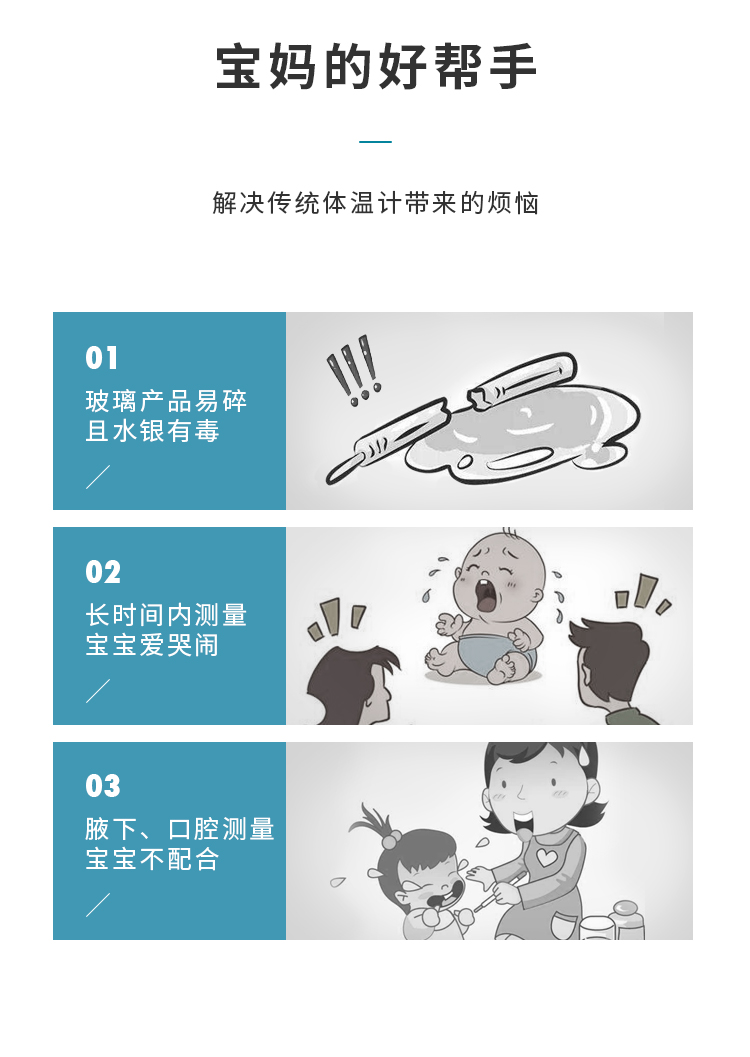 宝妈的好帮手

解决传统体温计带来的烦恼

01
玻璃产品易碎
且水银有毒

02
长时间内测量
宝宝爱哭闹

03
腋下、口腔测量
宝宝不配合