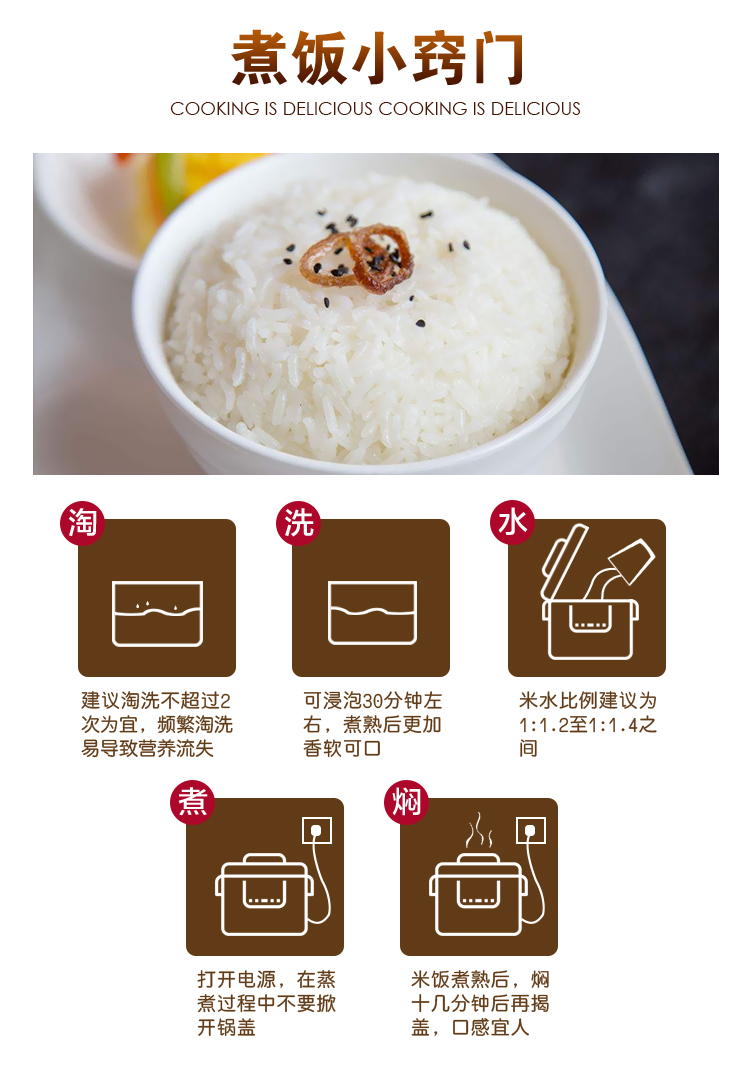 煮饭小窍门

COOKING IS DELICIOUS COOKING IS DELICIOUS

淘

建议淘洗不超过2次为宜，频繁淘洗易导致营养流失

洗

可浸泡30分钟左右，煮熟后更加香软可口

水

米水比例建议为1:1.2至1:1.4之间

煮

打开电源，在蒸煮过程中不要掀开锅盖

焖

米饭煮熟后，焖十几分钟后再揭盖，口感宜人