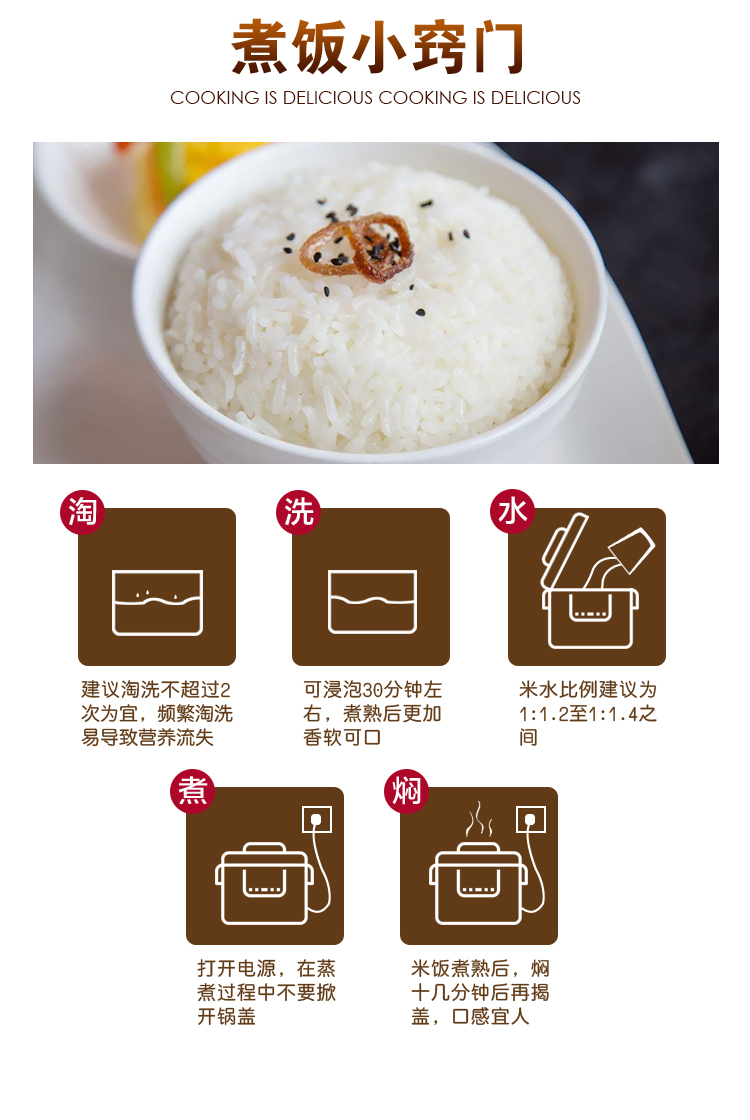 煮饭小窍门

COOKING IS DELICIOUS COOKING IS DELICIOUS

淘

建议淘洗不超过2次为宜，频繁淘洗易导致营养流失

洗

可浸泡30分钟左右，煮熟后更加香软可口

水

米水比例建议为1:1.2至1:1.4之间

煮

打开电源，在蒸煮过程中不要掀开锅盖

焖

米饭煮熟后，焖十几分钟后再揭盖，口感宜人