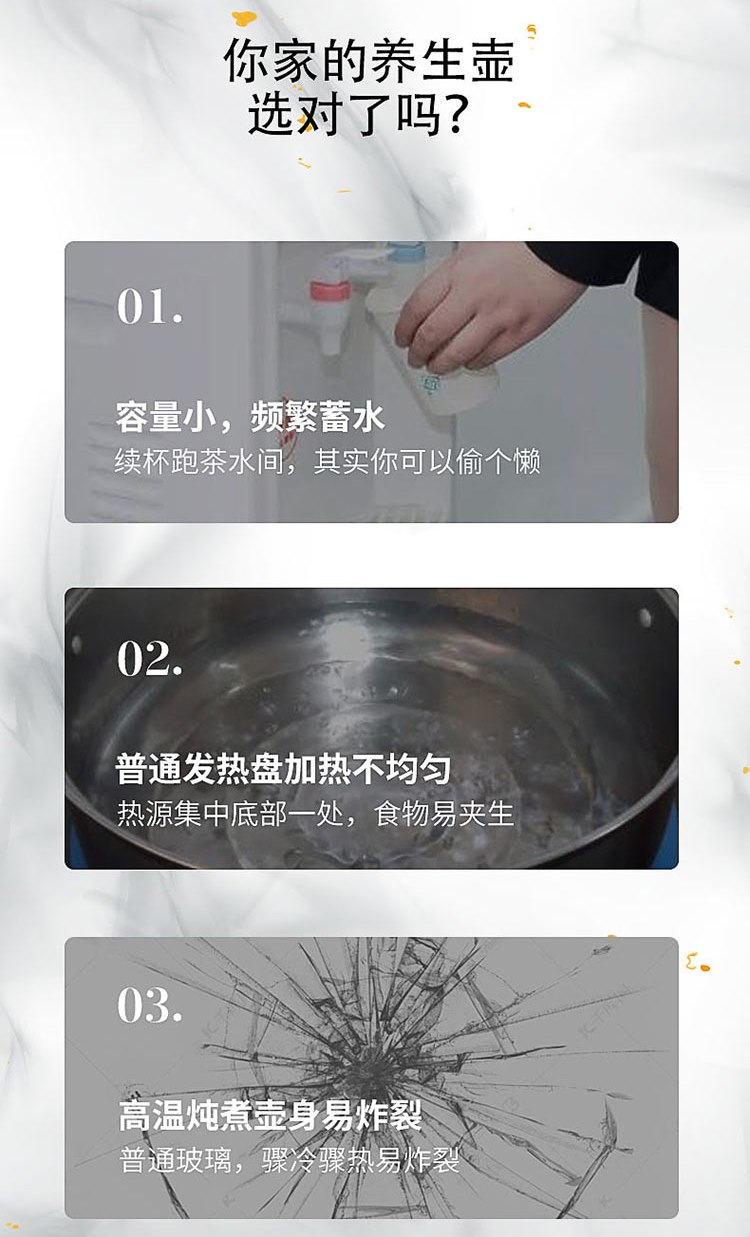 你家的养生壶
选对了吗?

01.

容量小，频繁蓄水
续杯跑茶水间，其实你可以偷个懒

02.

普通发热盘加热不均匀
热源集中底部一处，食物易夹生

03.

高温炖煮壶身易炸裂
普通玻璃，骤冷骤热易炸裂