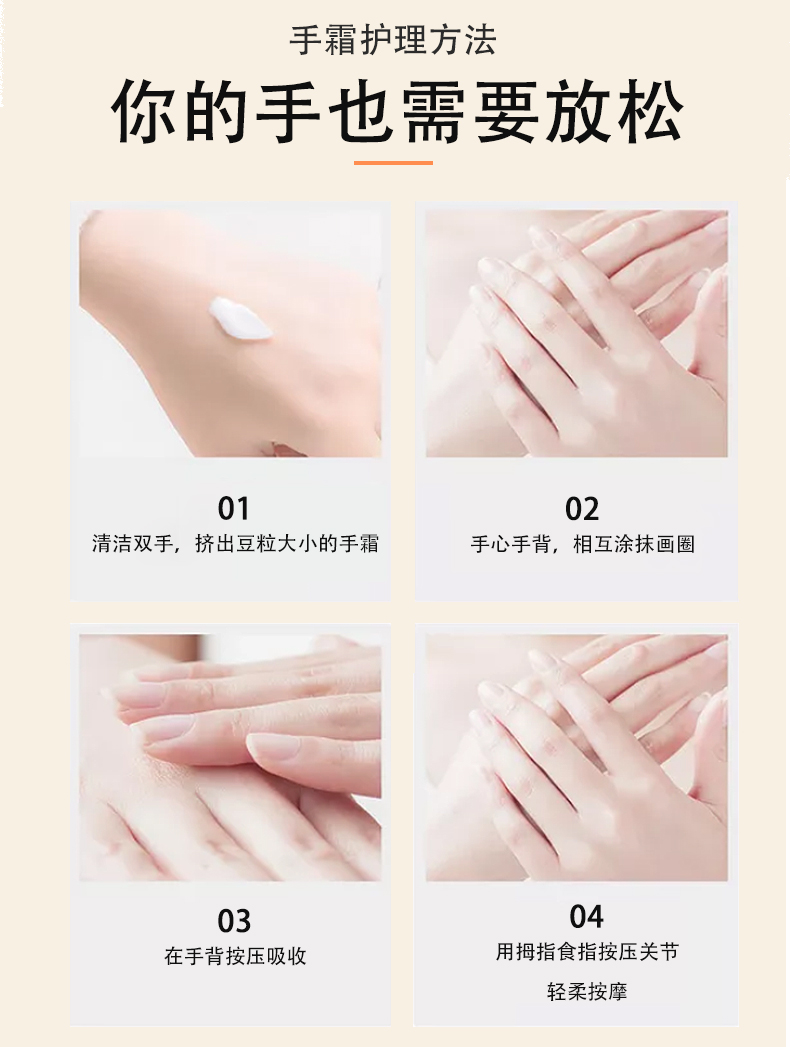 手霜护理方法

你的手也需要放松

01
清洁双手，挤出豆粒大小的手霜

02
手心手背，相互涂抹画圈

03
在手背按压吸收

04
用拇指食指按压关节
轻柔按摩